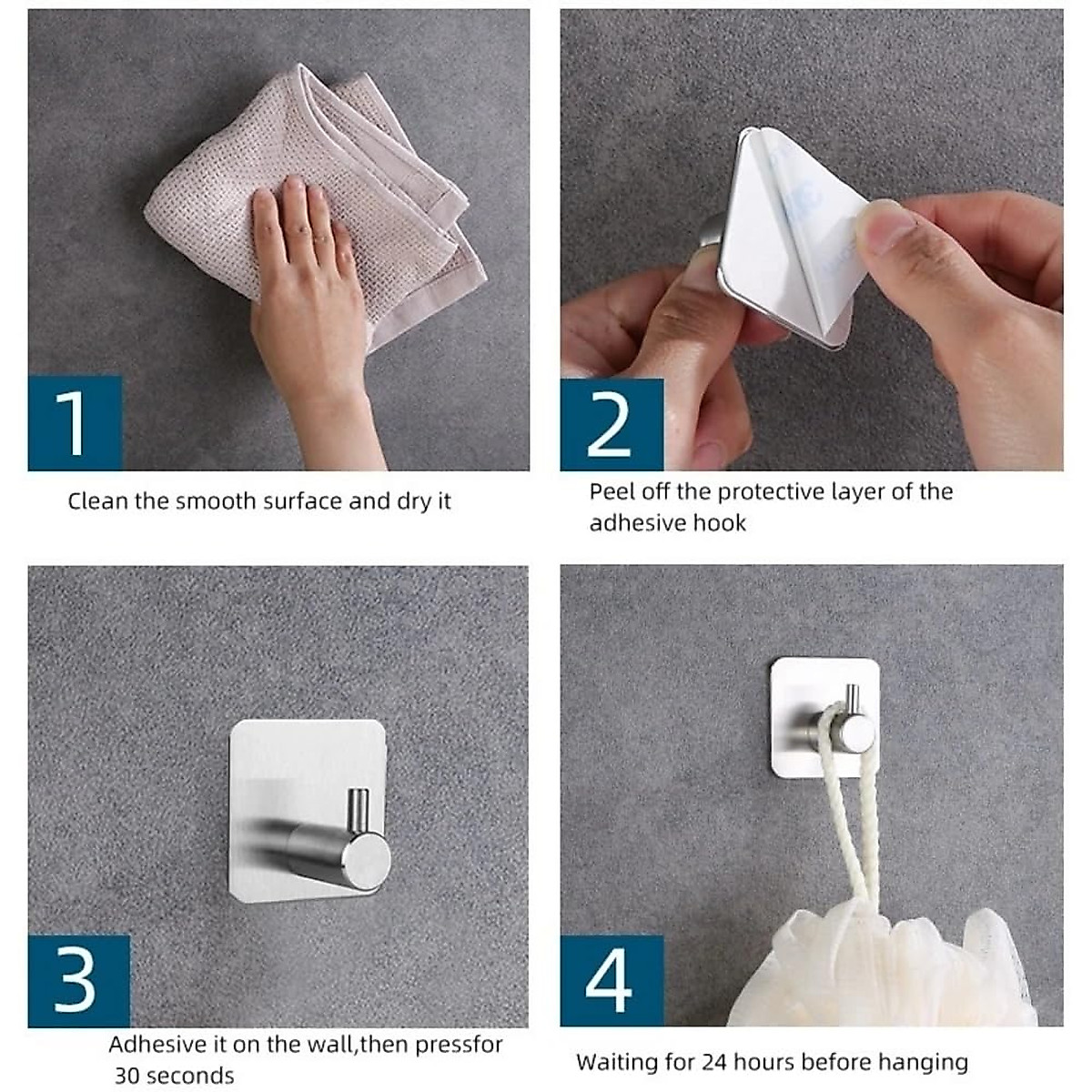 1

Clean the smooth surface and dry it

2

Peel off the protective layer of the adhesive hook

3

Adhesive it on the wall,then pressfor 30 seconds

4

Waiting for 24 hours before hanging