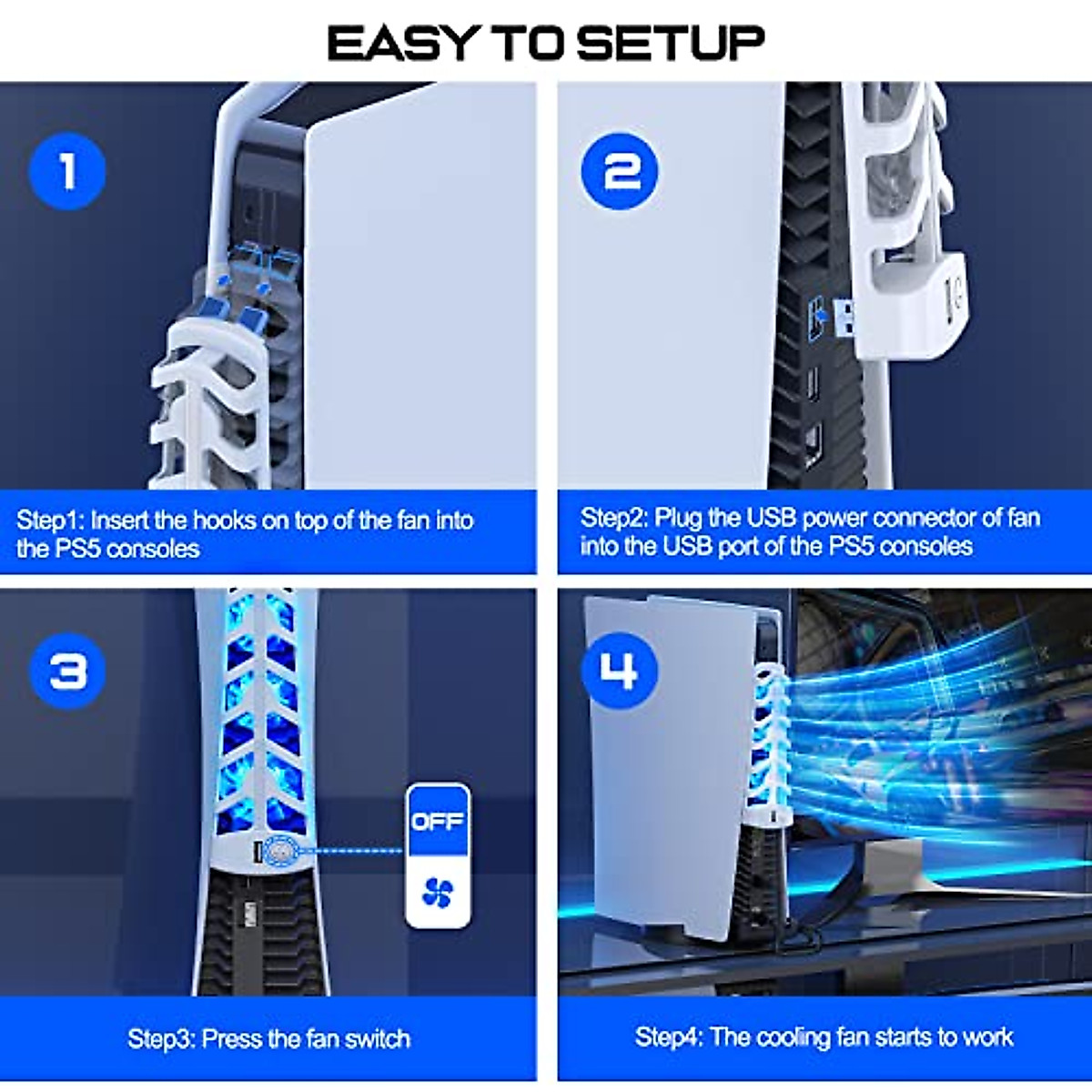 EASY TO SETUP

1

Step1: Insert the hooks on top of the fan into the PS5 consoles

2

Step2: Plug the USB power connector of fan into the USB port of the PS5 consoles

3

OFF

Step3: Press the fan switch

4

Step4: The cooling fan starts to work