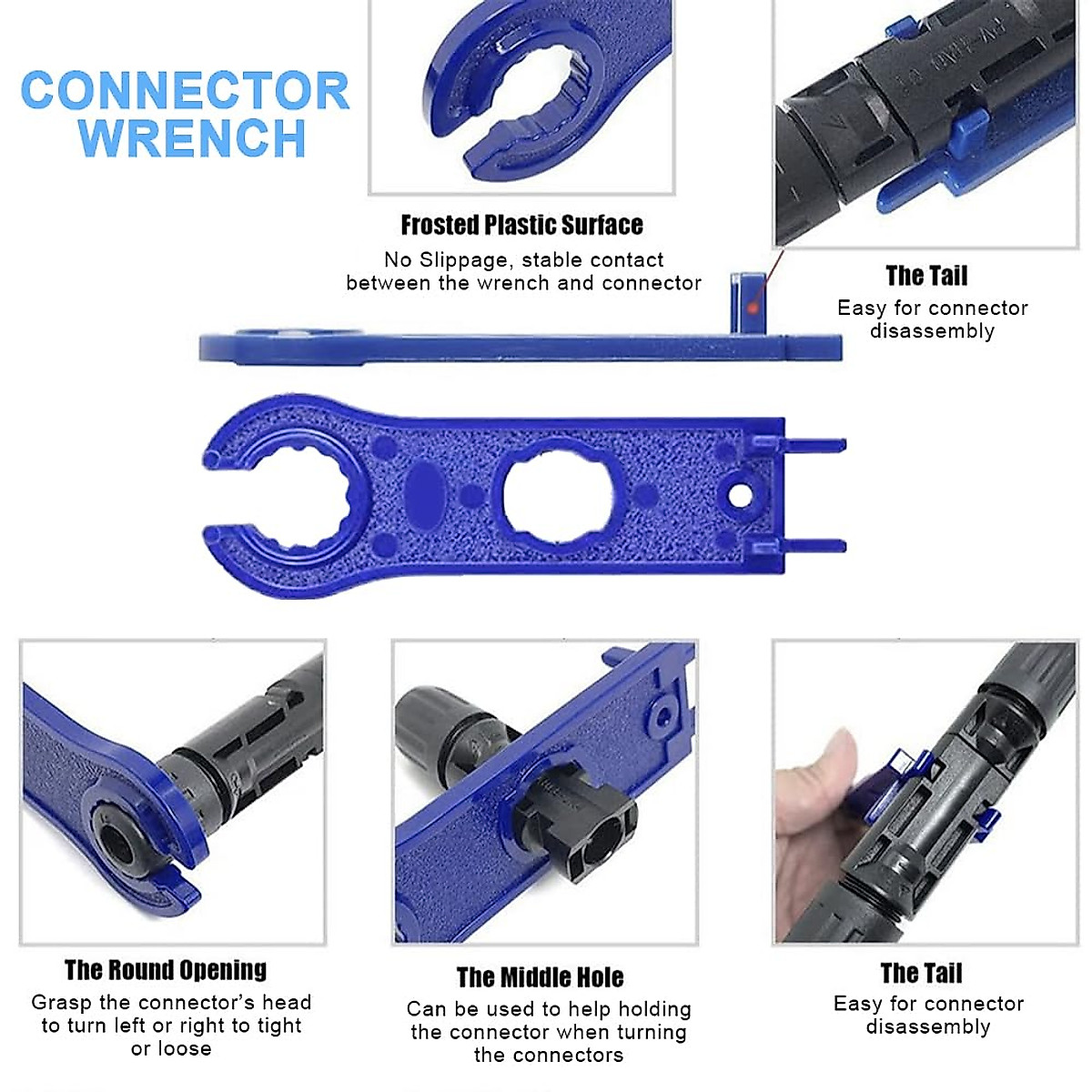 CONNECTOR WRENCH

Frosted Plastic Surface
No Slippage, stable contact between the wrench and connector

The Tail
Easy for connector disassembly

The Round Opening
Grasp the connector's head to turn left or right to tight or loose

The Middle Hole
Can be used to help holding the connector when turning the connectors

The Tail
Easy for connector disassembly