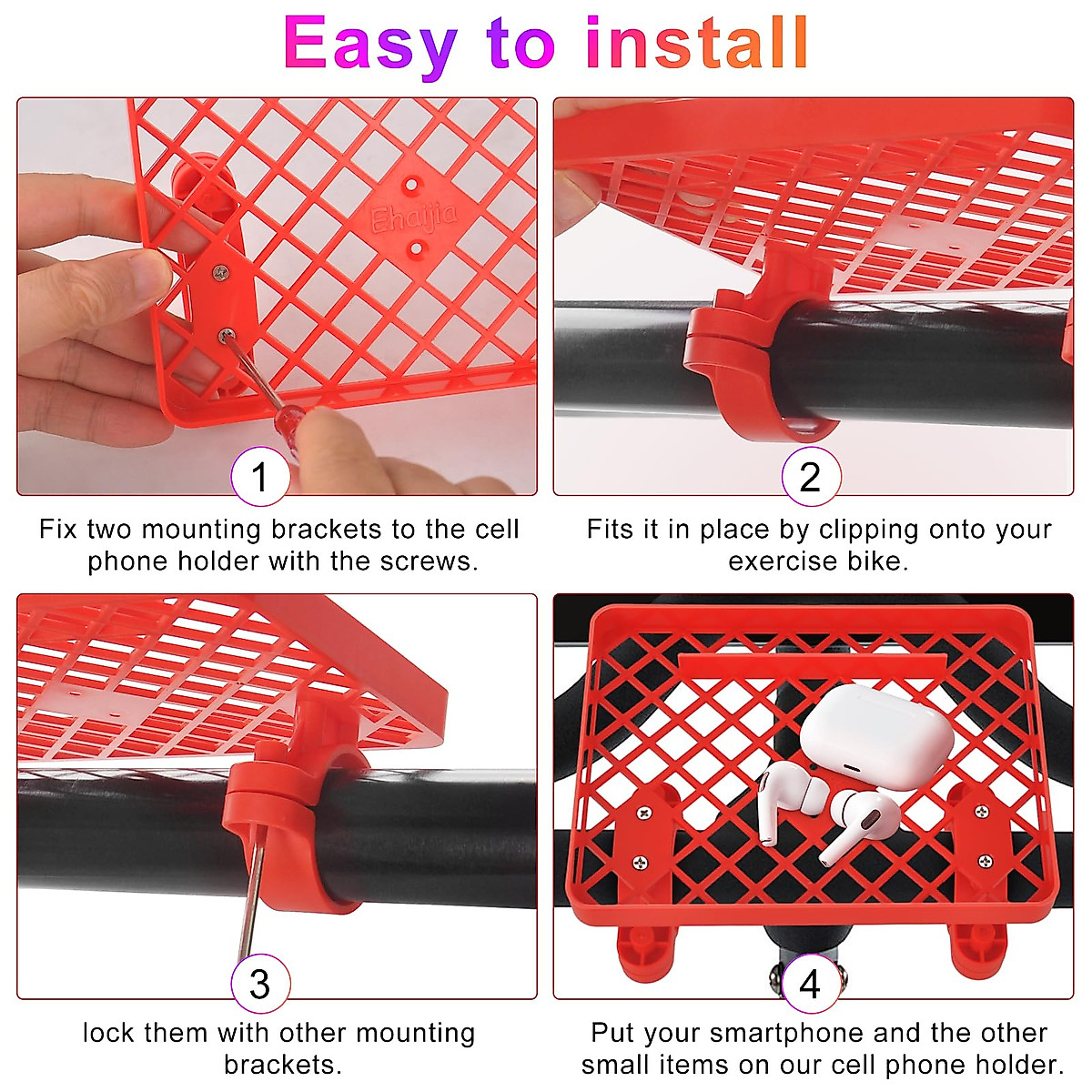 Easy to install

Ehaijia

1

Fix two mounting brackets to the cell phone holder with the screws.

2

Fits it in place by clipping onto your exercise bike.

3

lock them with other mounting brackets.

4

Put your smartphone and the other small items on our cell phone holder.