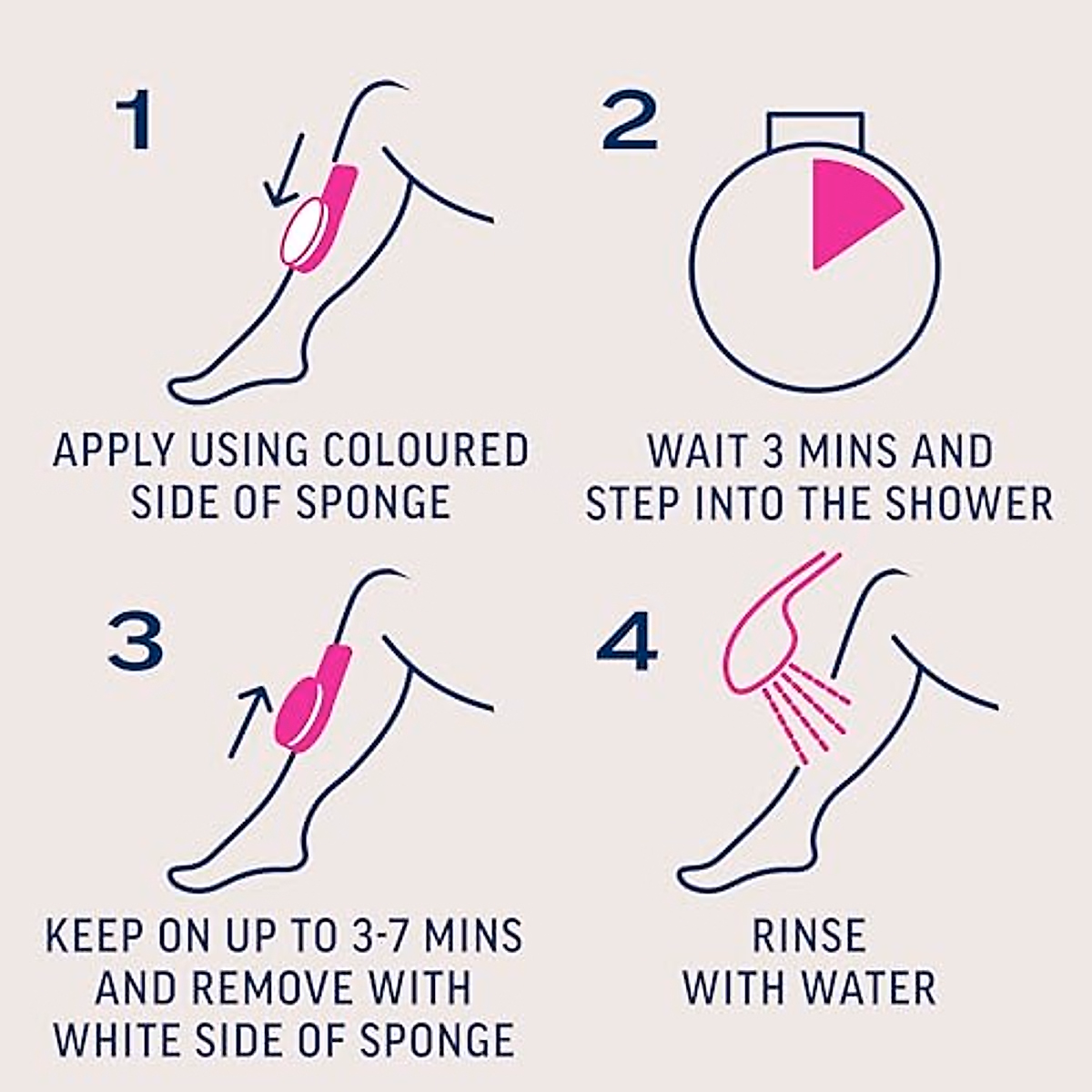 1

APPLY USING COLOURED SIDE OF SPONGE

2

WAIT 3 MINS AND STEP INTO THE SHOWER

3

KEEP ON UP TO 3-7 MINS AND REMOVE WITH WHITE SIDE OF SPONGE

4

RINSE WITH WATER