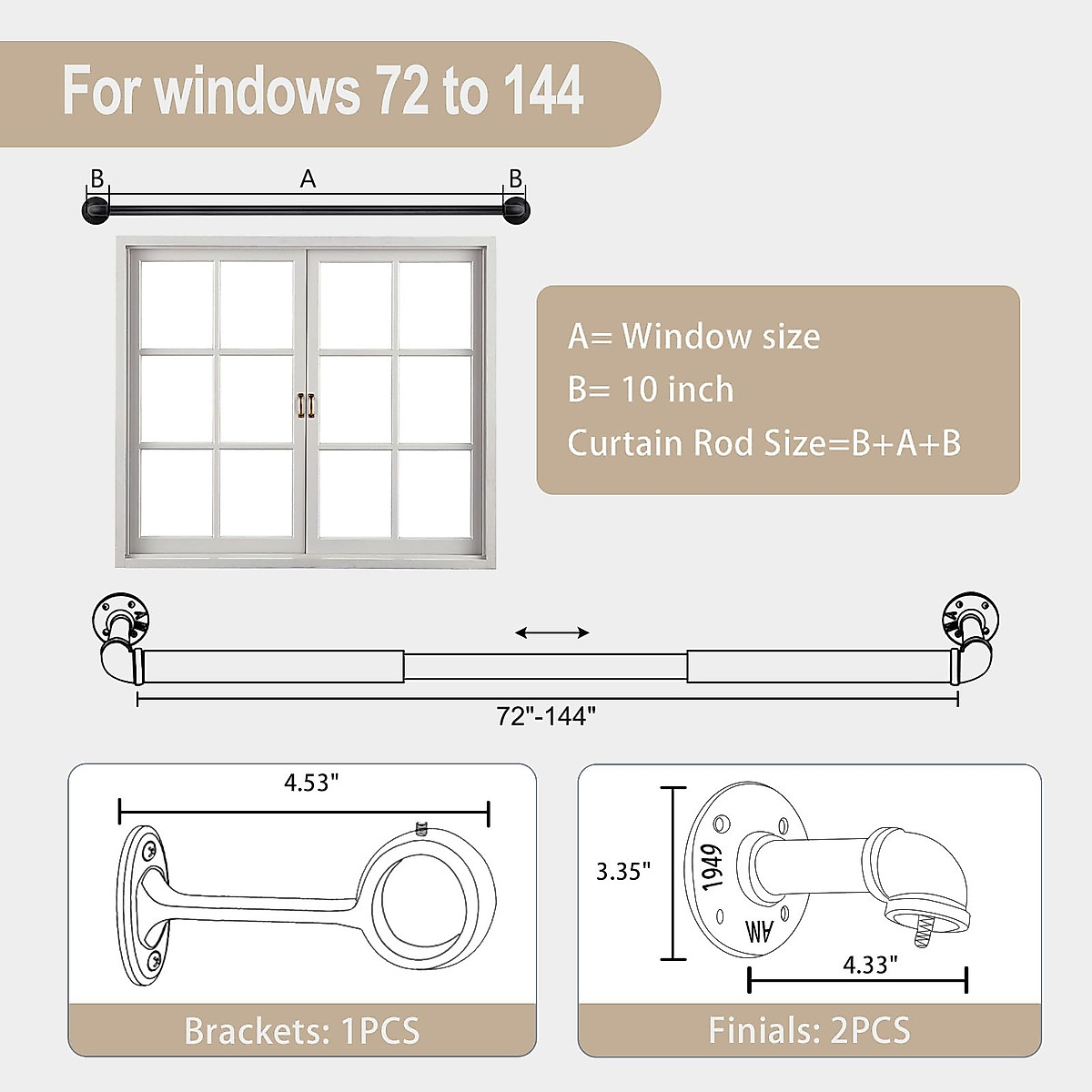 For windows 72 to 144

B A B

A= Window size
B= 10 inch
Curtain Rod Size=B+A+B

72"-144"

4.53"

Brackets: 1PCS

3.35"

1949

AM

4.33"

Finials: 2PCS