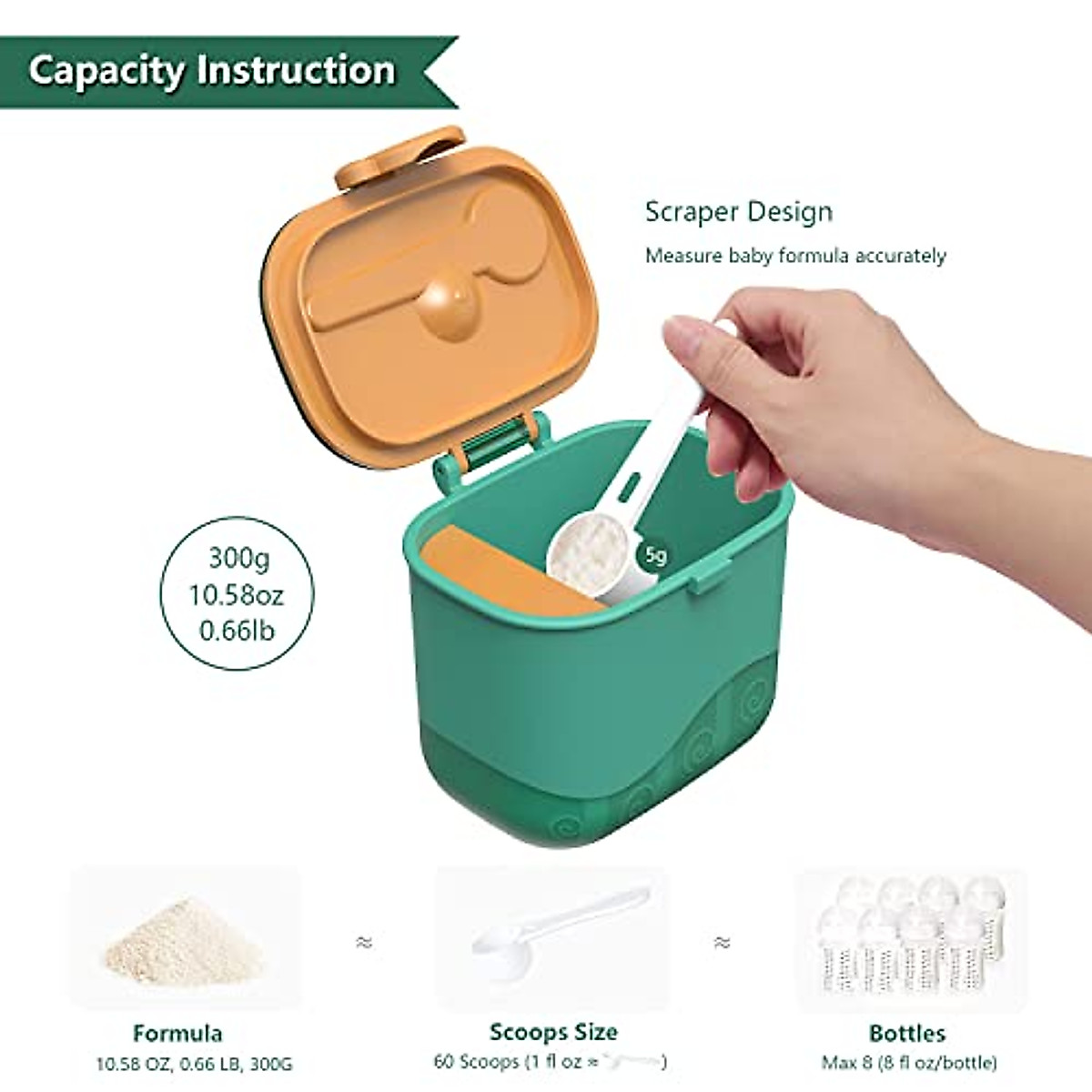 Capacity Instruction

Scraper Design

Measure baby formula accurately

300g
10.58oz
0.66lb

5g

≈

≈

Formula
10.58 OZ, 0.66 LB, 300G

Scoops Size
60 Scoops (1 fl oz ≈ )

Bottles
Max 8 (8 fl oz/bottle)