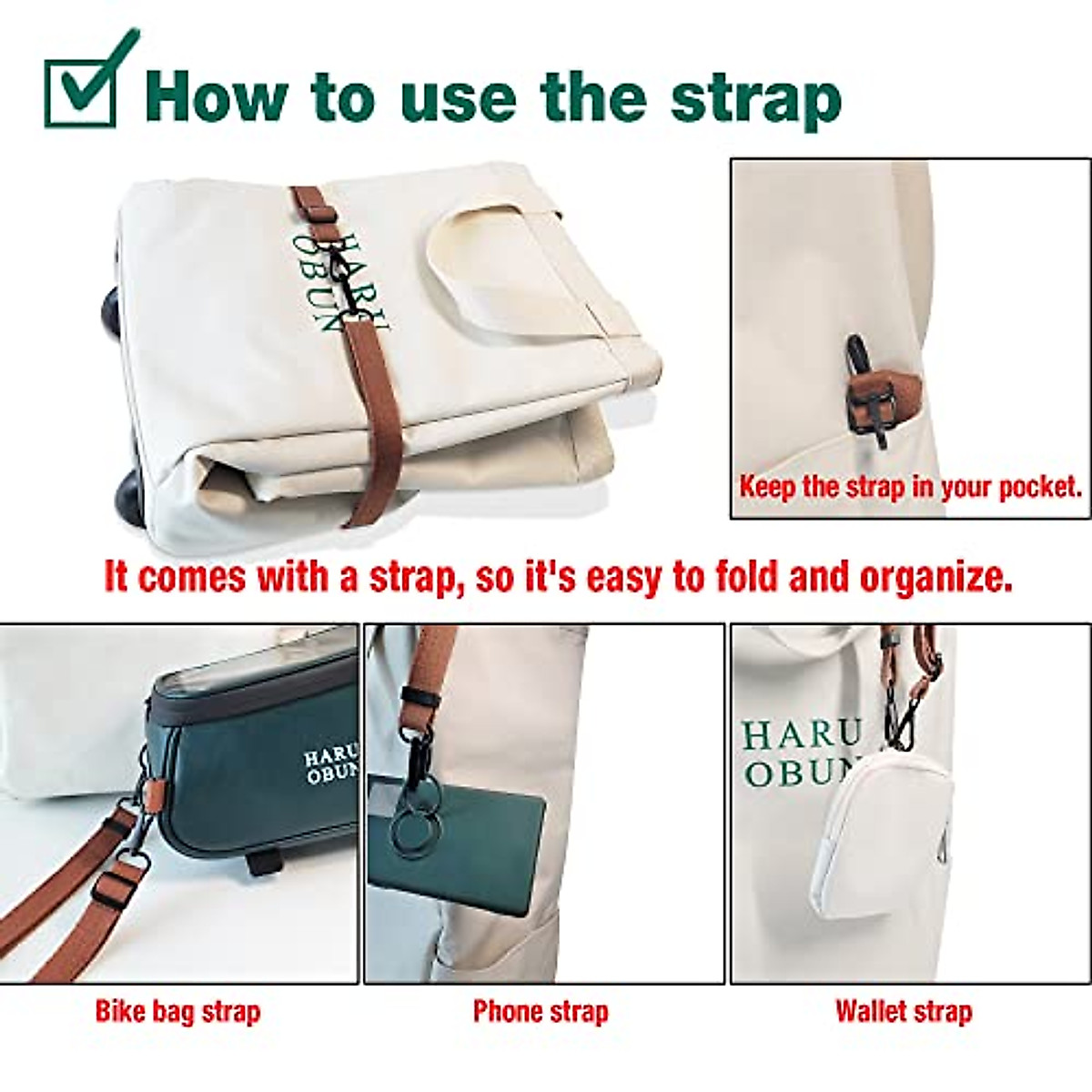 How to use the strap

HARU OBUN

Keep the strap in your pocket.

It comes with a strap, so it's easy to fold and organize.

HARU OBUN

HARU OBUN

Bike bag strap

Phone strap

Wallet strap