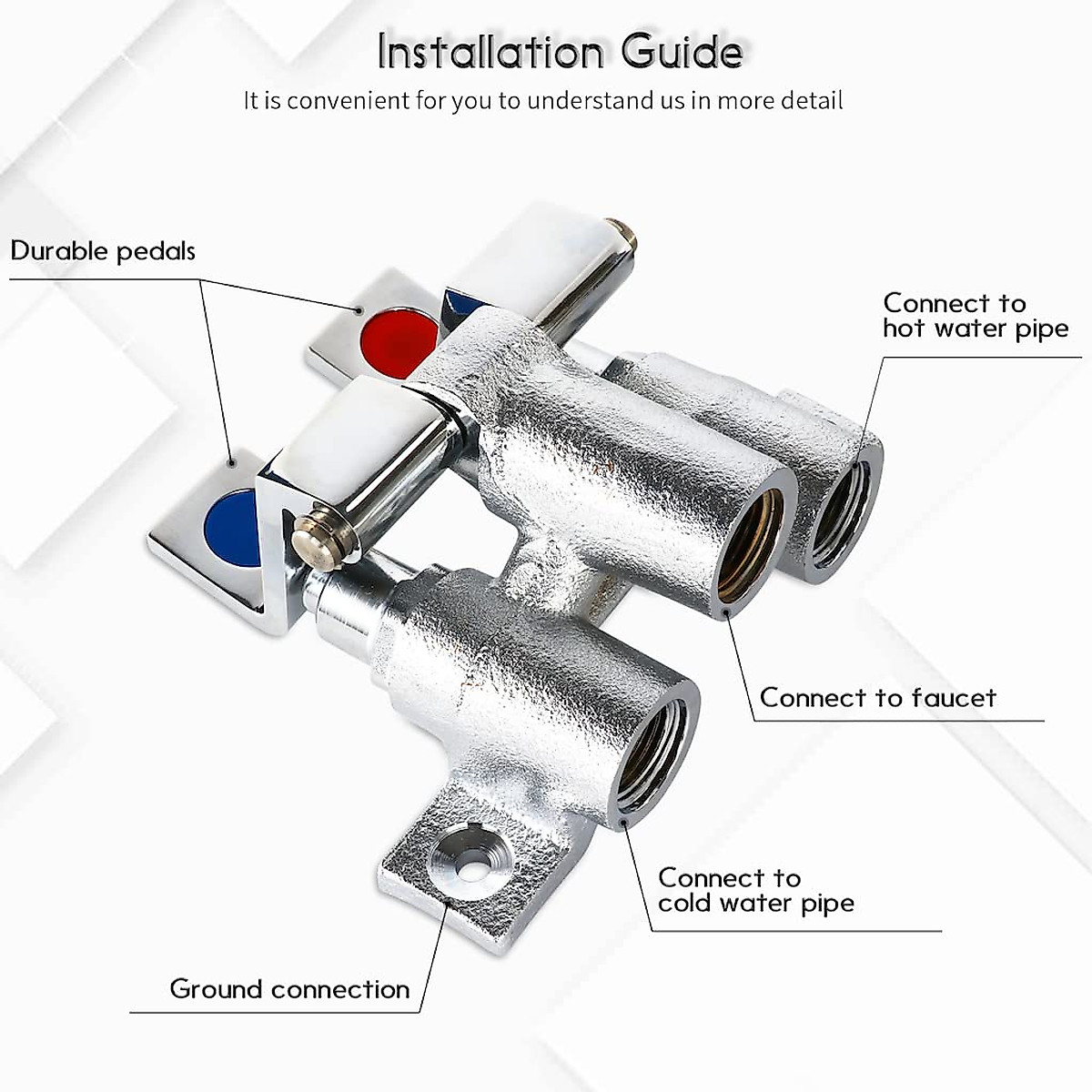 Installation Guide

It is convenient for you to understand us in more detail

Durable pedals

Connect to hot water pipe

Connect to faucet

Connect to cold water pipe

Ground connection