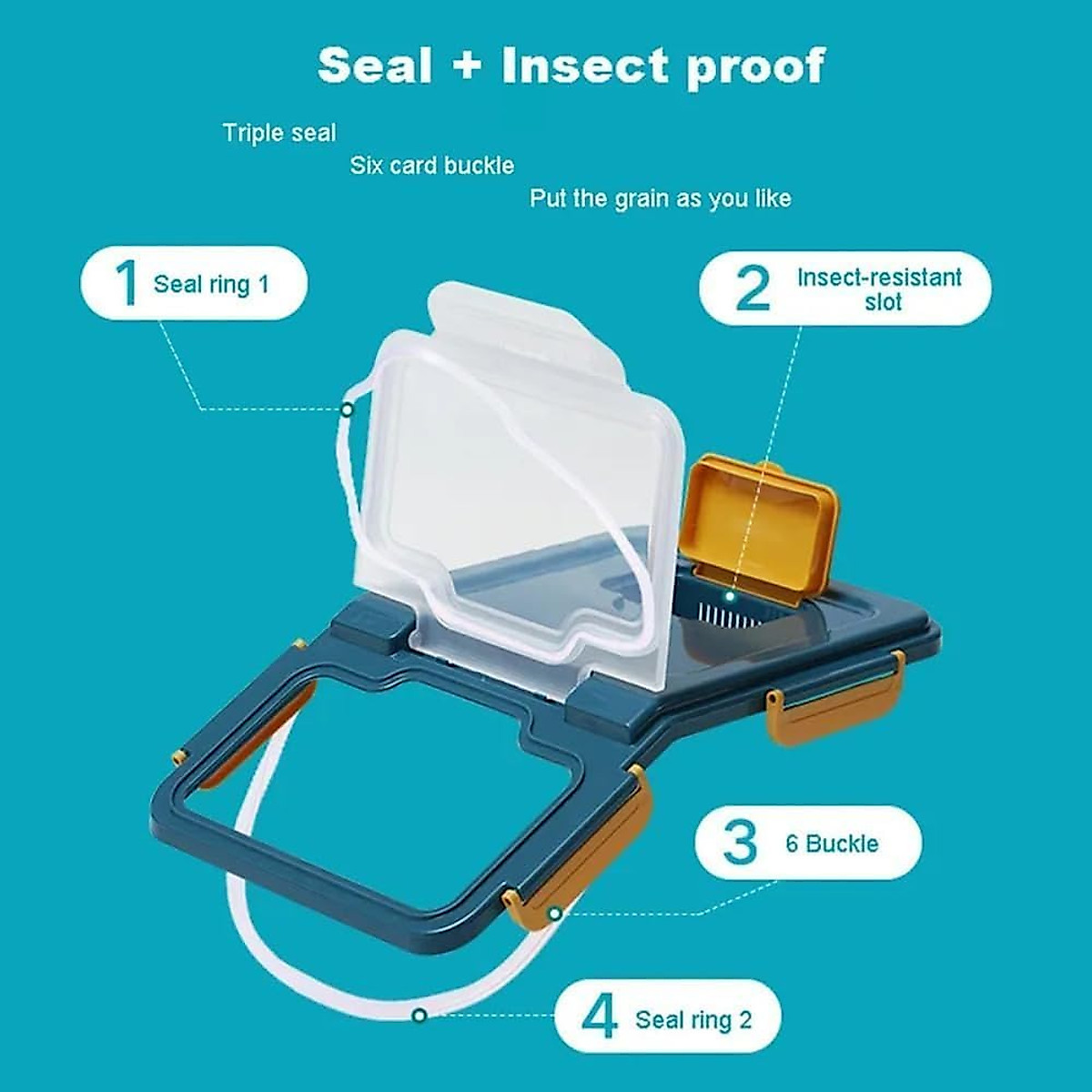 Seal + Insect proof

Triple seal

Six card buckle

Put the grain as you like

1 Seal ring 1

2 Insect-resistant slot

3 6 Buckle

4 Seal ring 2