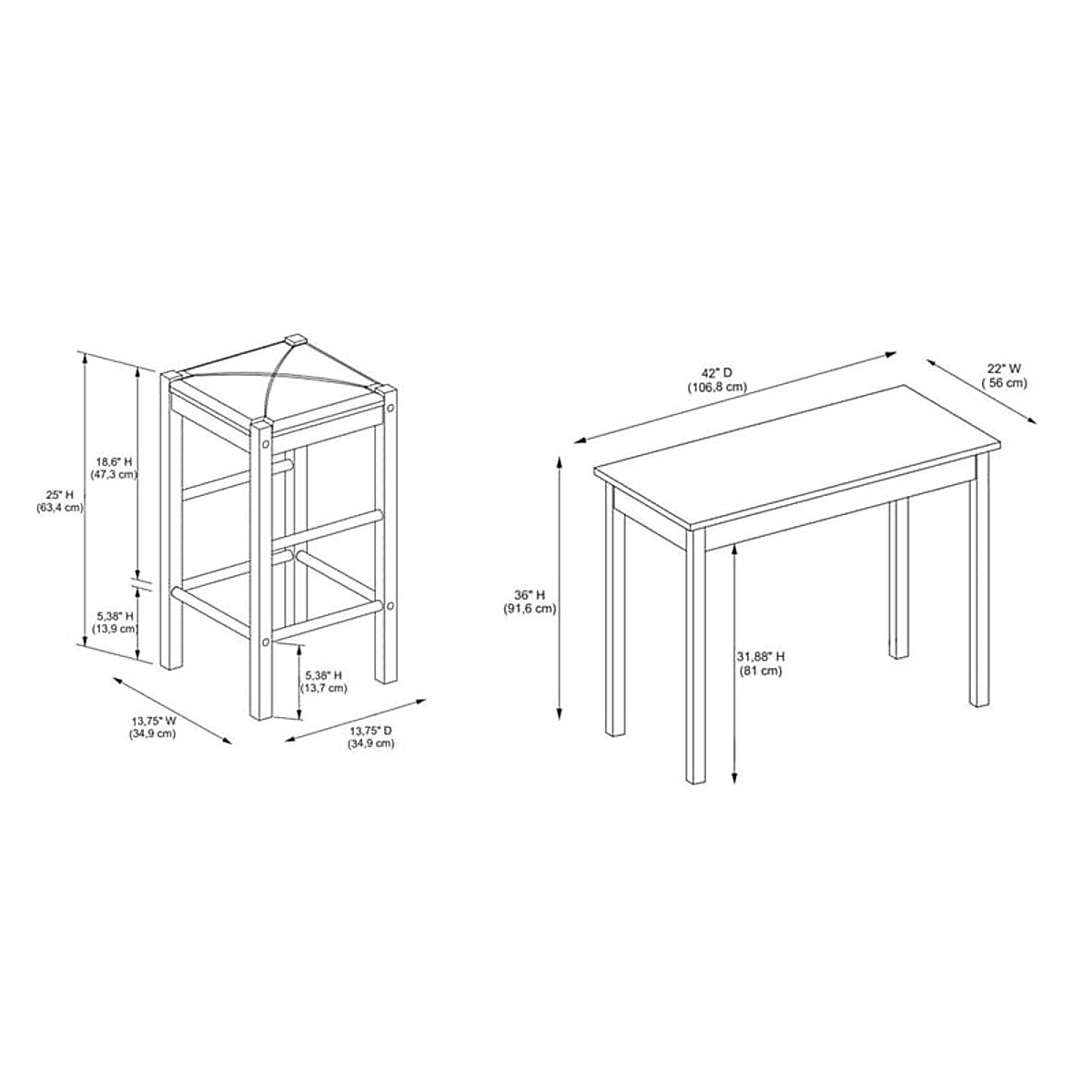 25" H
(63,4 cm)

18,6" H
(47,3 cm)

5,38" H
(13,9 cm)

5,38" H
(13,7 cm)

13,75" W
(34,9 cm)

13,75" D
(34,9 cm)

42" D
(106,8 cm)

22" W
( 56 cm)

36" H
(91,6 cm)

31,88" H
(81 cm)