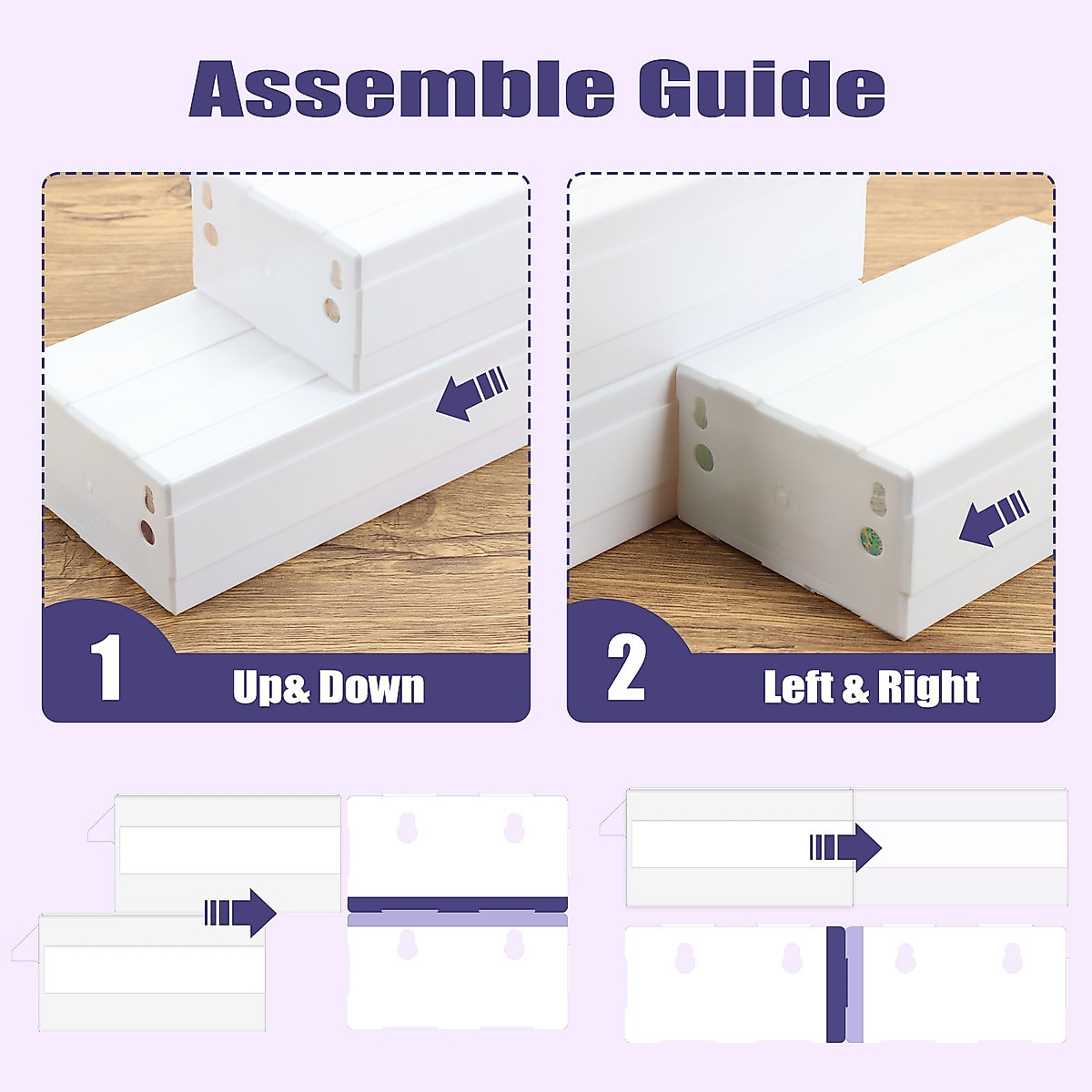 Assemble Guide

1 Up& Down

2 Left & Right