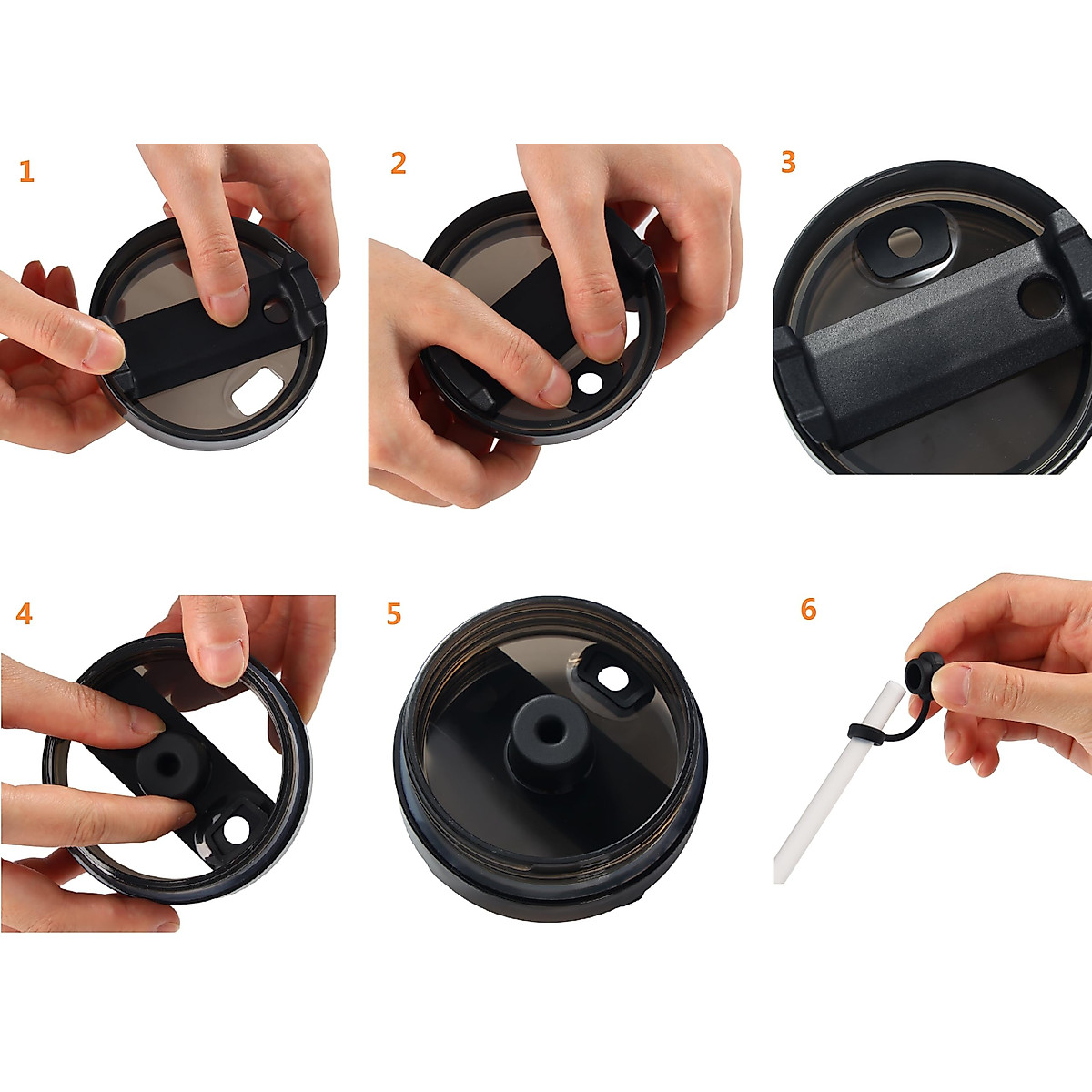 1

2

3

4

5

6