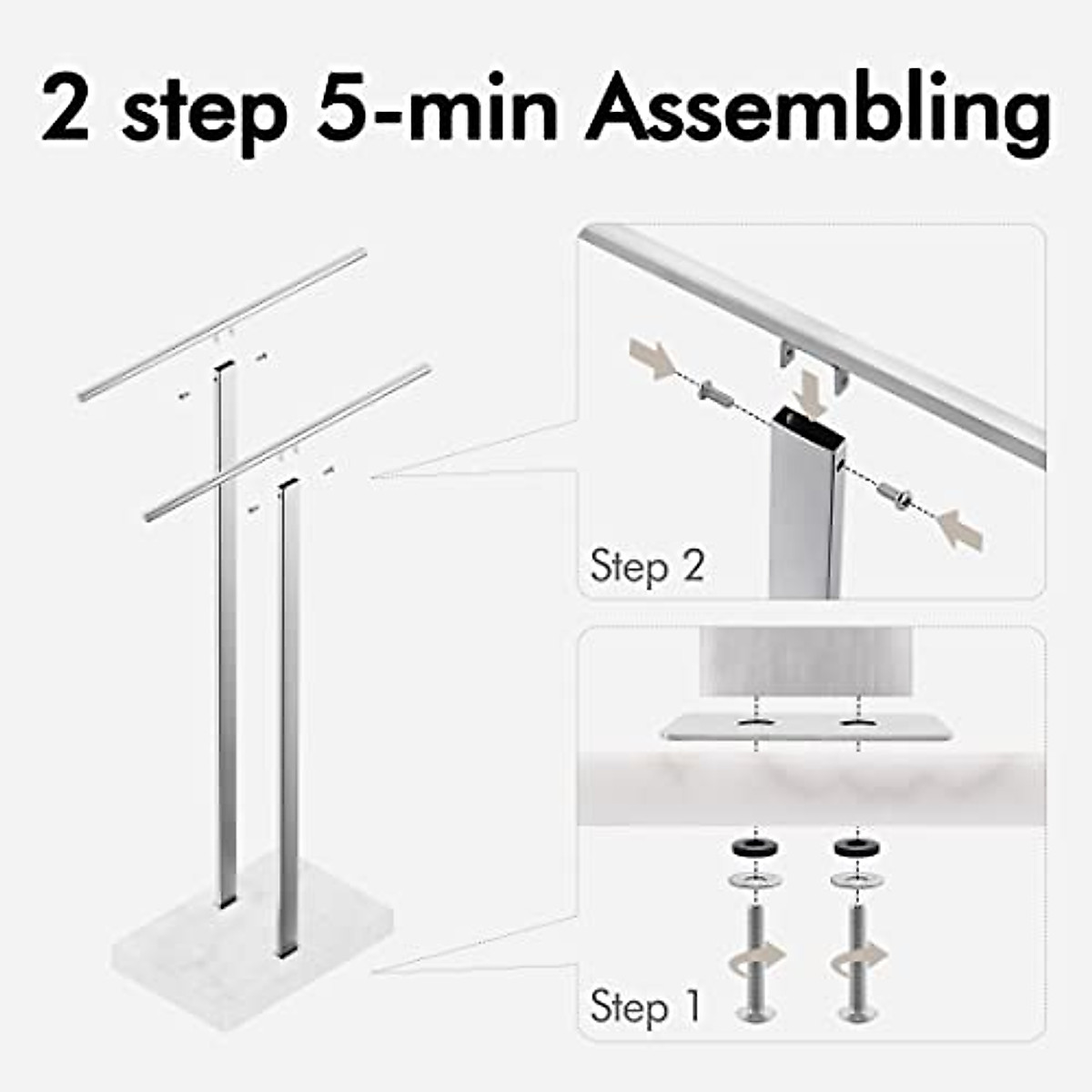 2 step 5-min Assembling

Step 2

Step 1