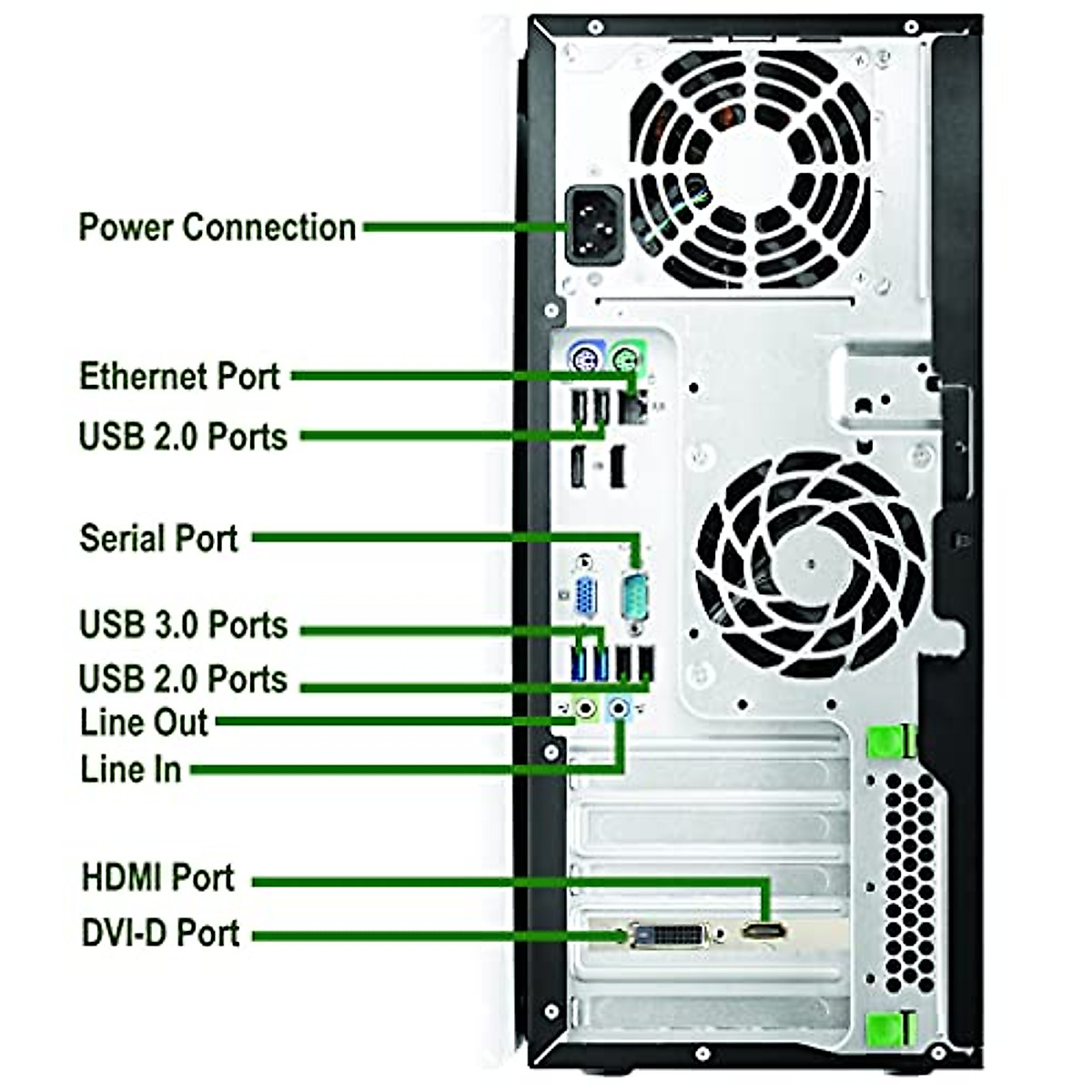 Power Connection

Ethernet Port

USB 2.0 Ports

Serial Port

USB 3.0 Ports

USB 2.0 Ports

Line Out

Line In

HDMI Port

DVI-D Port