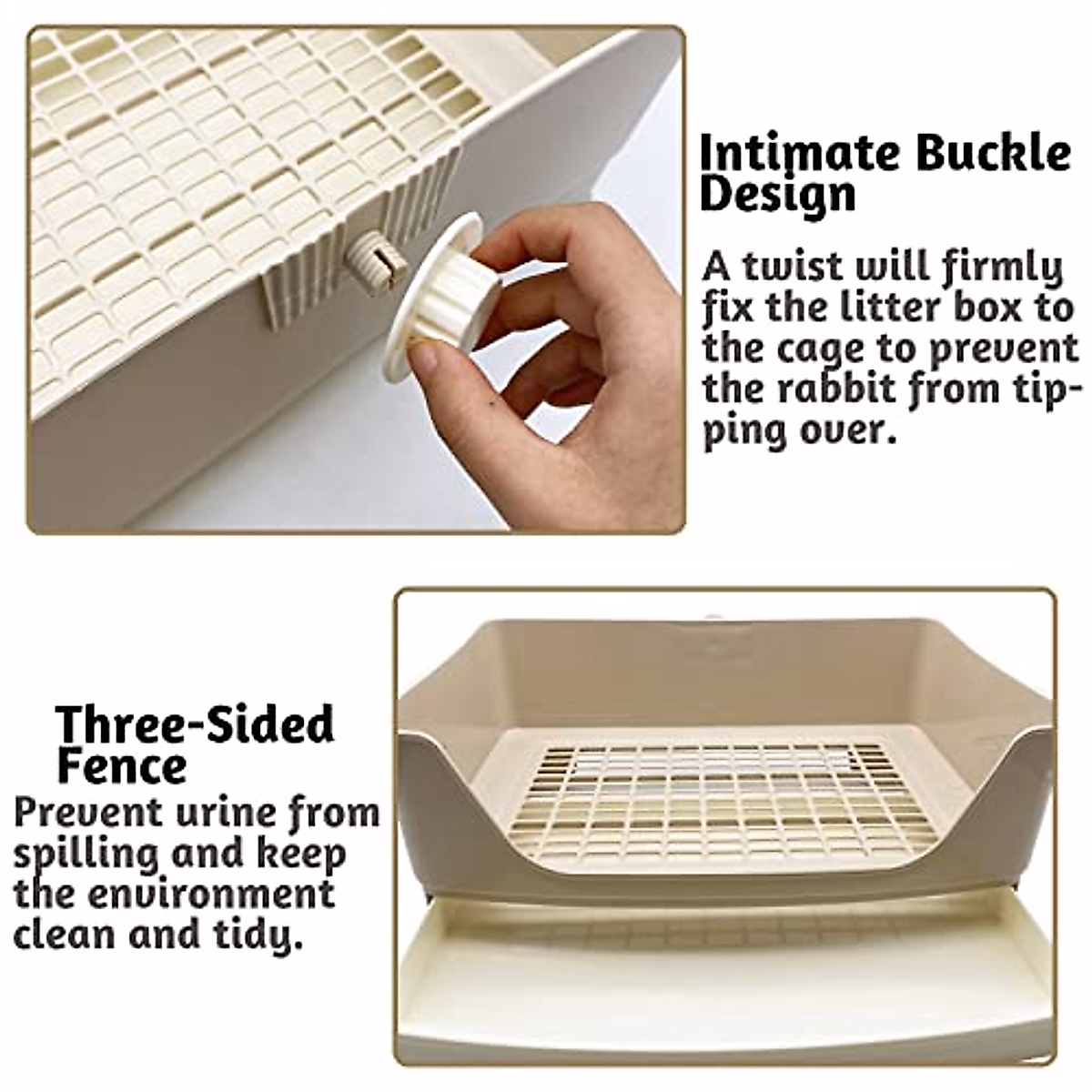 Intimate Buckle Design

A twist will firmly fix the litter box to the cage to prevent the rabbit from tipping over.

Three-Sided Fence

Prevent urine from spilling and keep the environment clean and tidy.