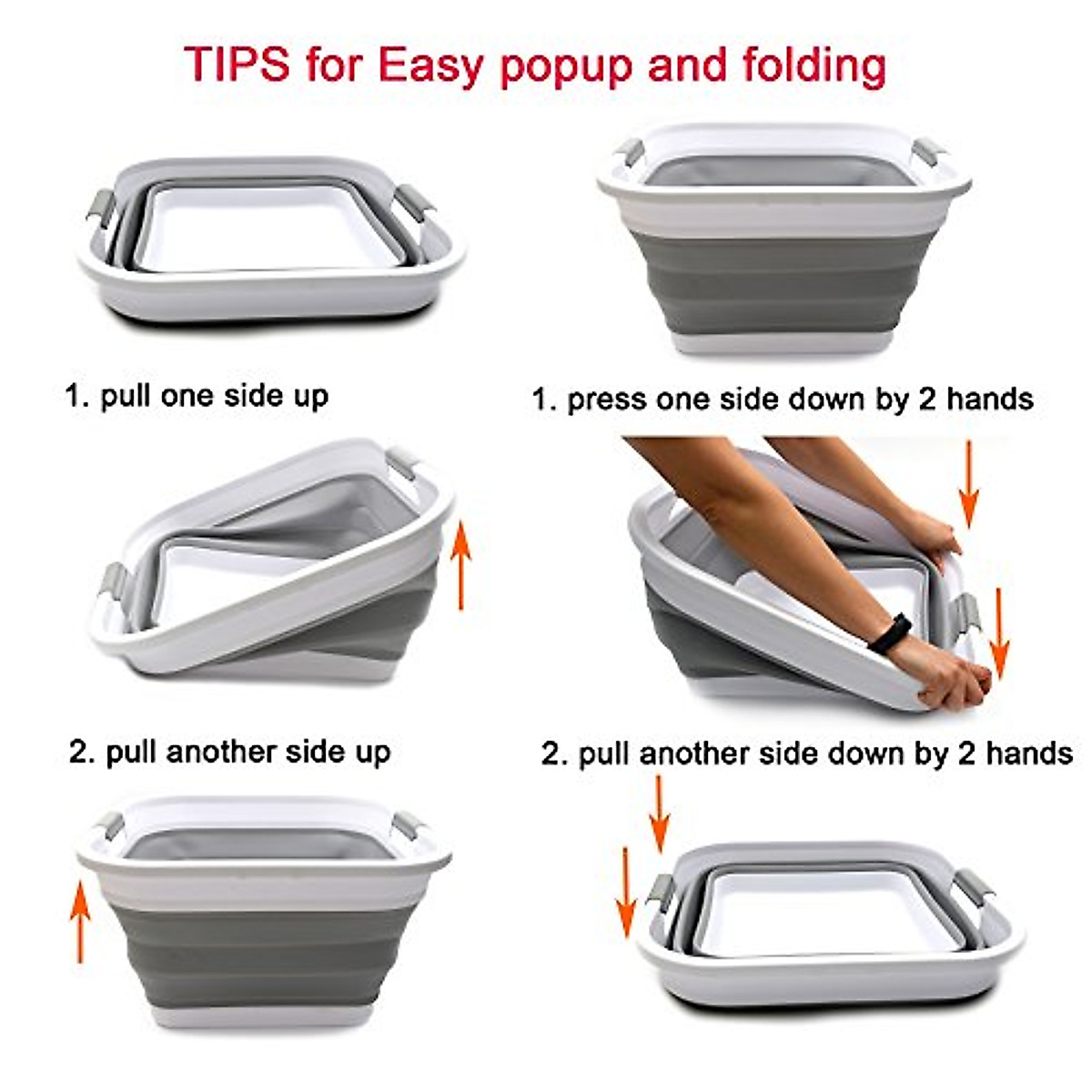 TIPS for Easy popup and folding

1. pull one side up

2. pull another side up

1. press one side down by 2 hands

2. pull another side down by 2 hands