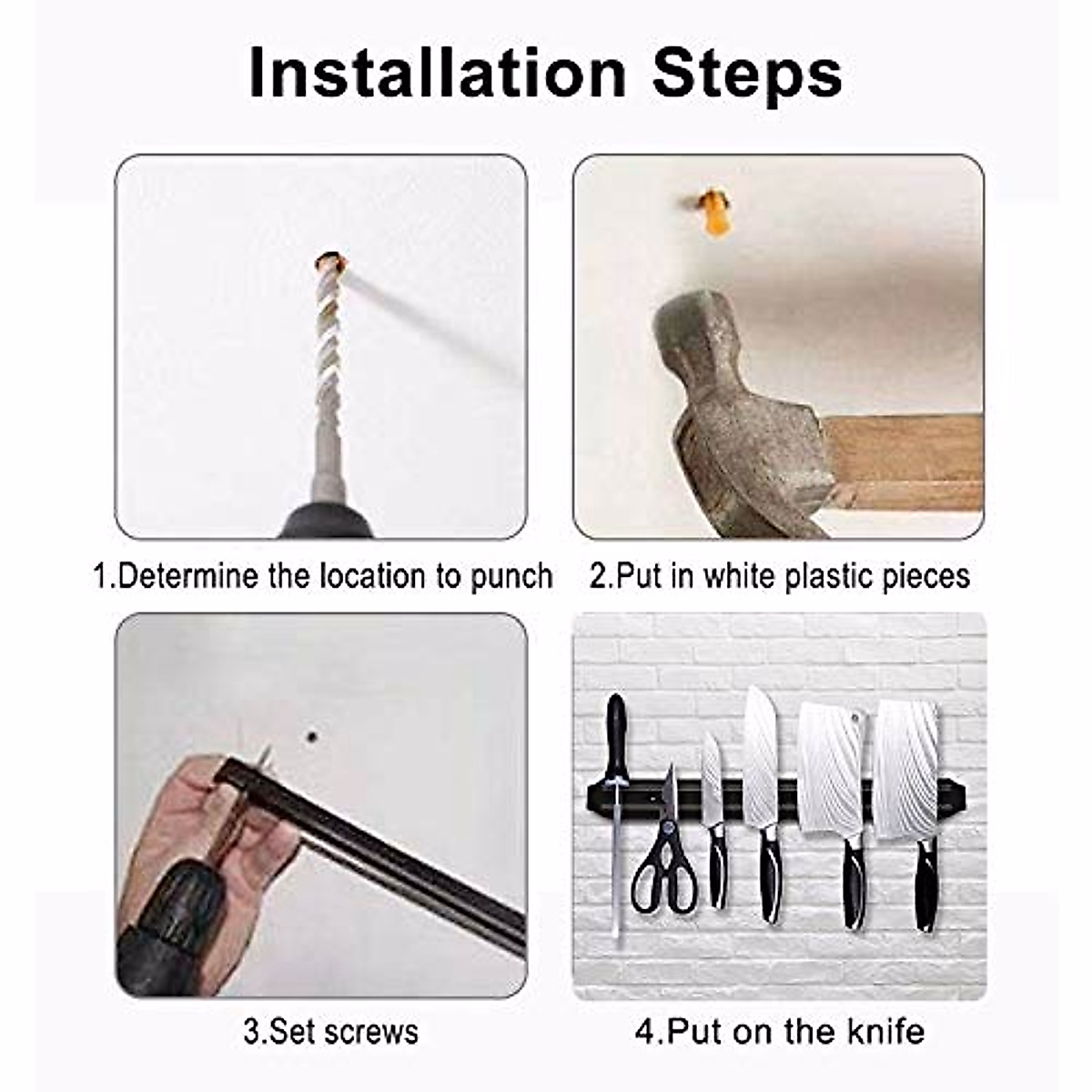 Installation Steps

1.Determine the location to punch

2.Put in white plastic pieces

3.Set screws

4.Put on the knife