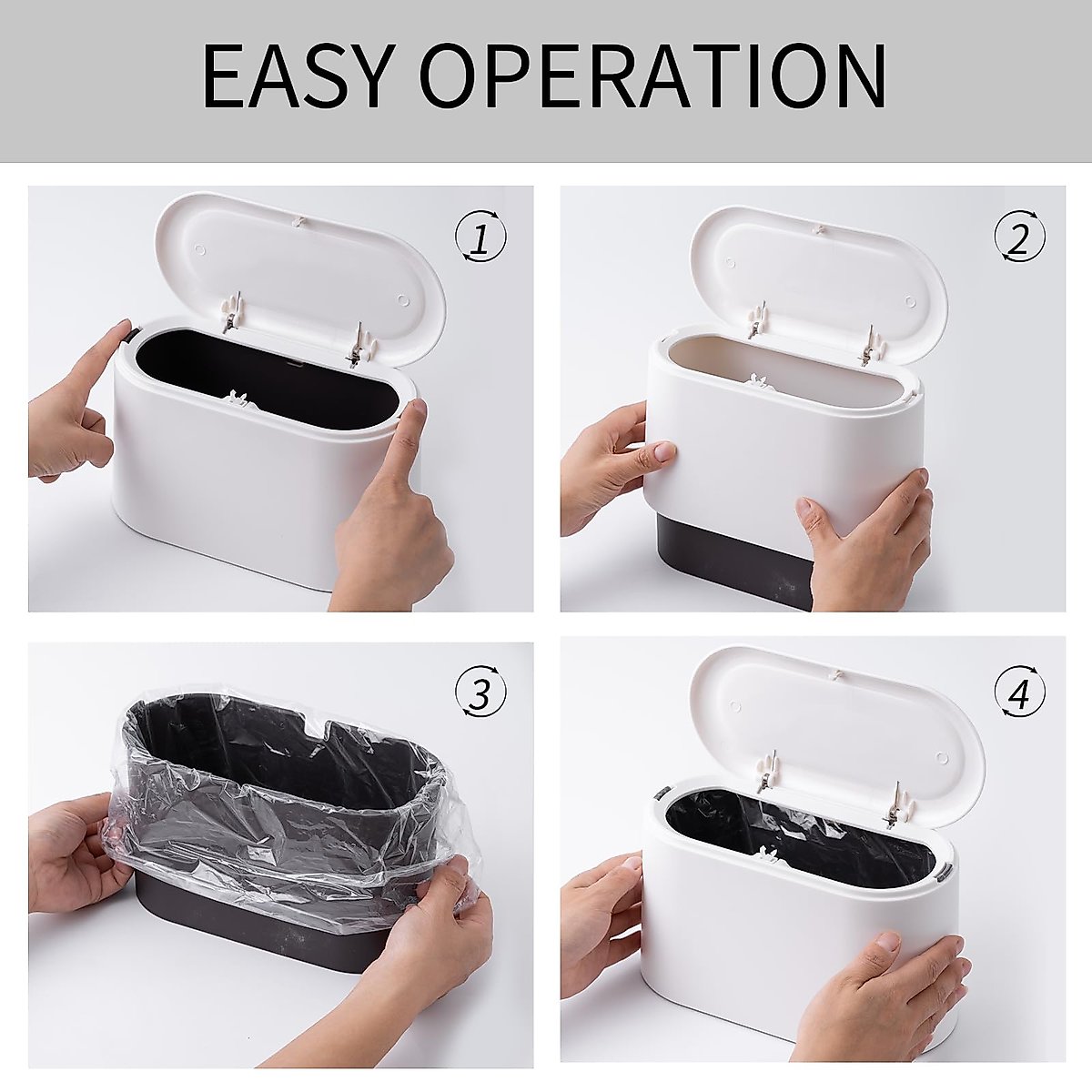 EASY OPERATION

1

2

3

4