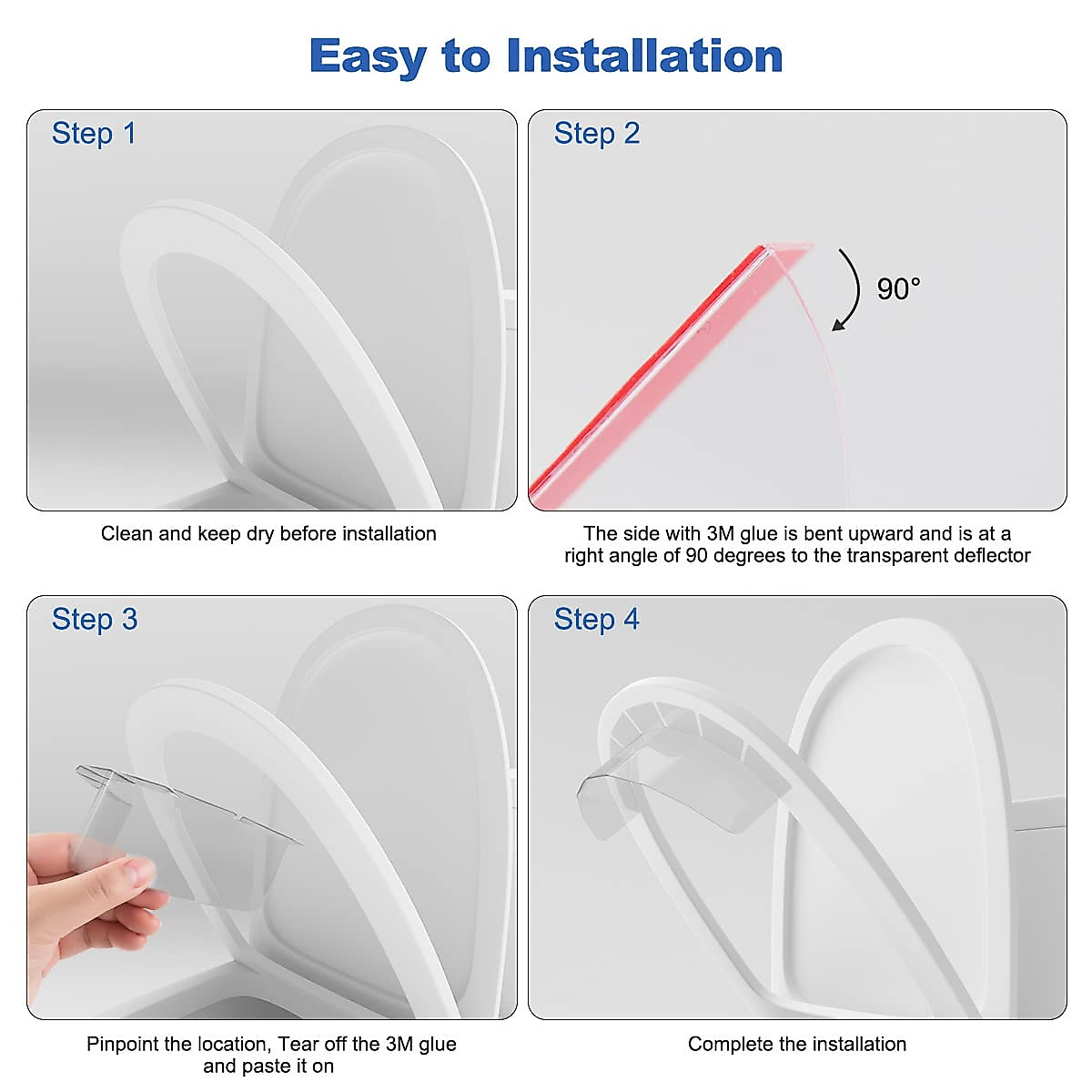 Easy to Installation

Step 1

Clean and keep dry before installation

Step 2

90°

The side with 3M glue is bent upward and is at a right angle of 90 degrees to the transparent deflector

Step 3

Pinpoint the location, Tear off the 3M glue and paste it on

Step 4

Complete the installation