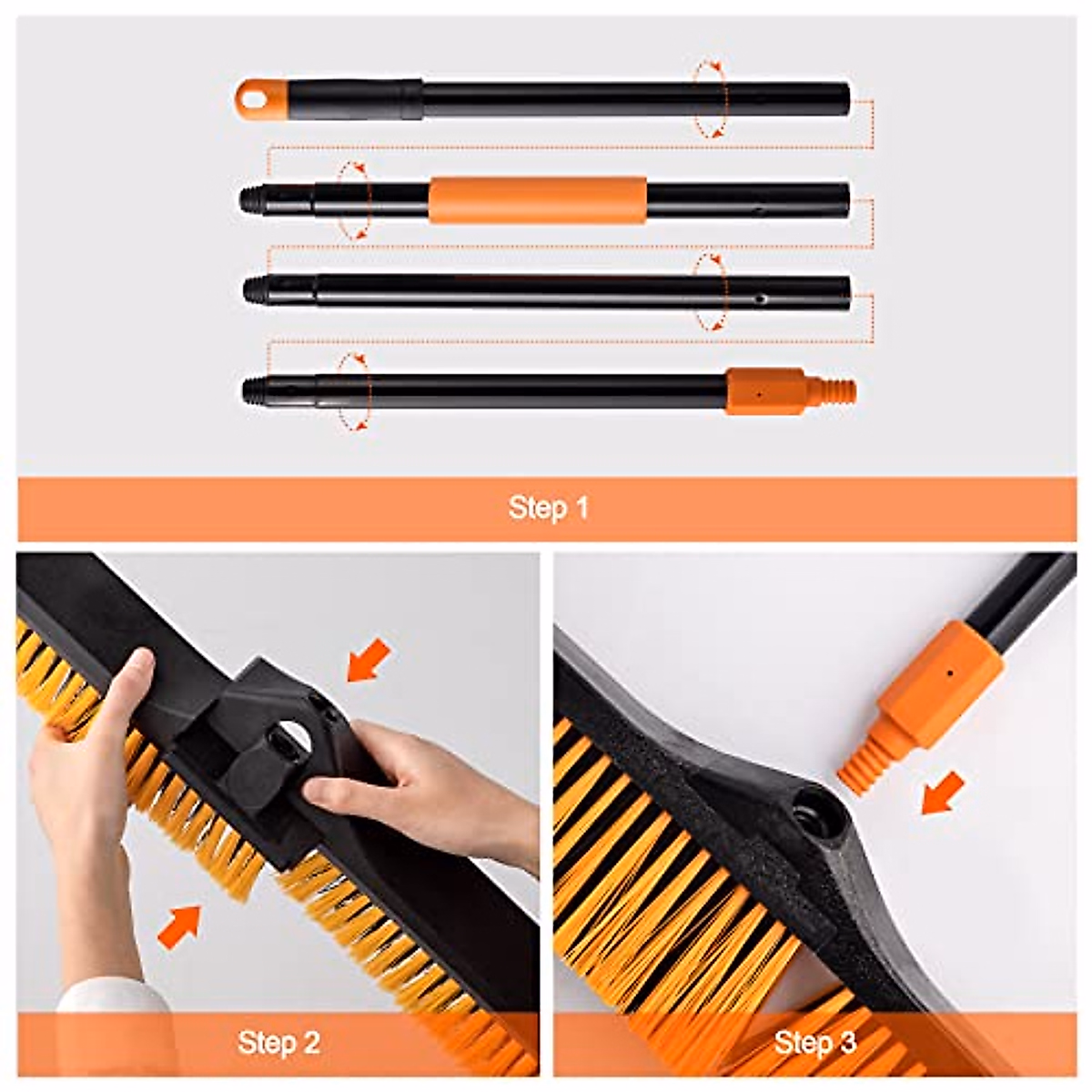 Step 1

Step 2

Step 3