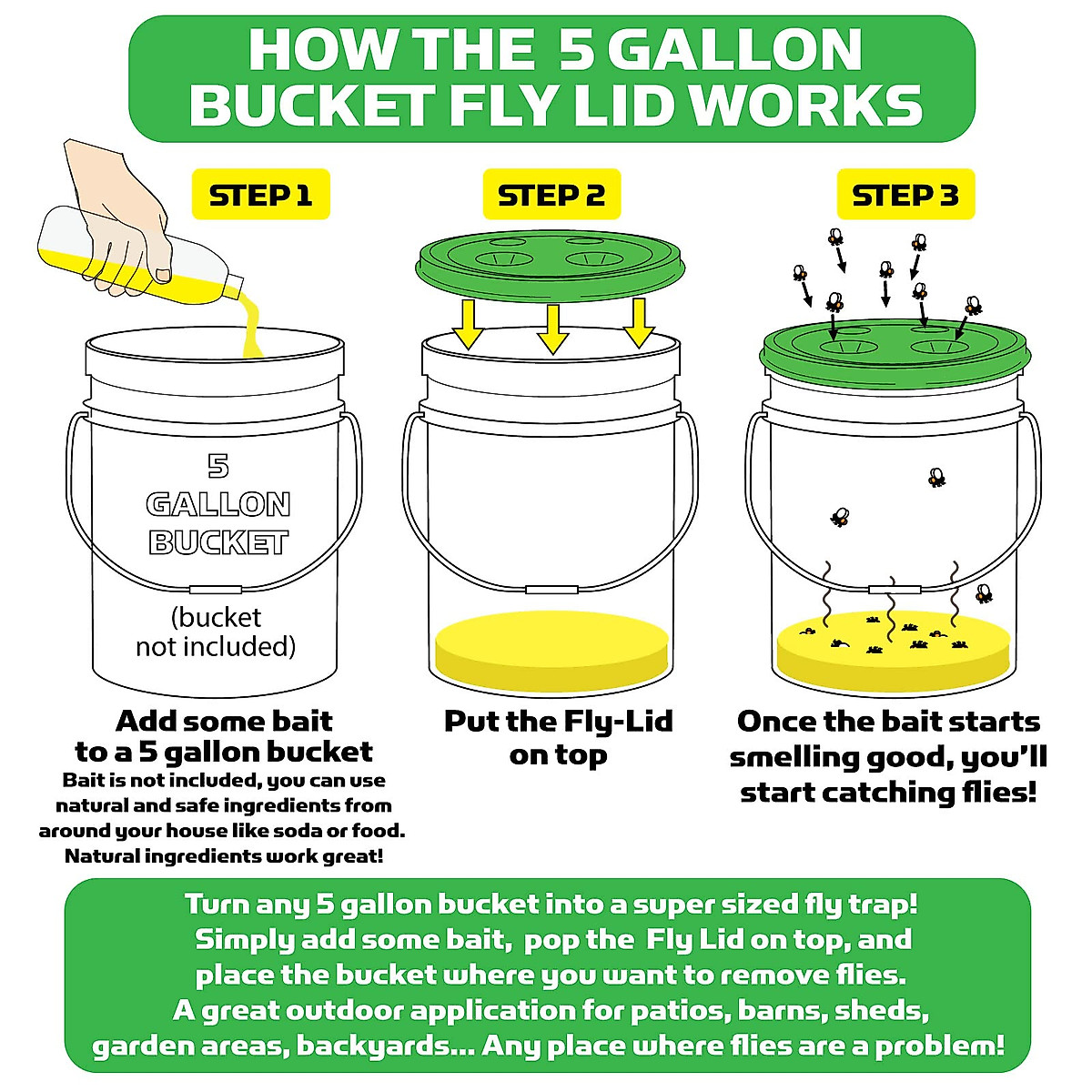 HOW THE 5 GALLON BUCKET FLY LID WORKS

STEP 1

5 GALLON BUCKET

(bucket not included)

Add some bait to a 5 gallon bucket

Bait is not included, you can use natural and safe ingredients from around your house like soda or food. Natural ingredients work great!

STEP 2

Put the Fly-Lid on top

STEP 3

Once the bait starts smelling good, you'll start catching flies!

Turn any 5 gallon bucket into a super sized fly trap! Simply add some bait, pop the Fly Lid on top, and place the bucket where you want to remove flies. A great outdoor application for patios, barns, sheds, garden areas, backyards... Any place where flies are a problem!