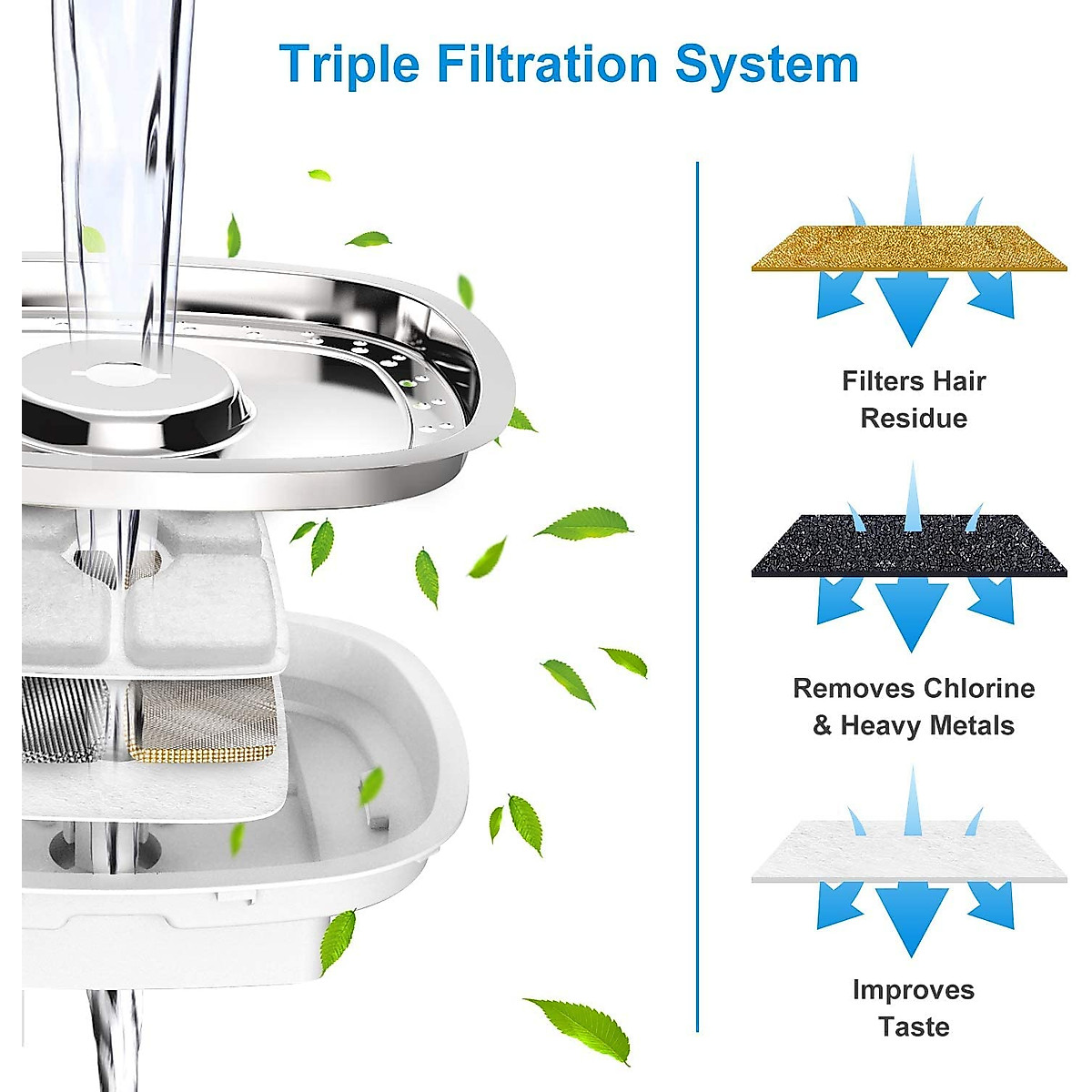 Triple Filtration System

Filters Hair Residue

Removes Chlorine & Heavy Metals

Improves Taste