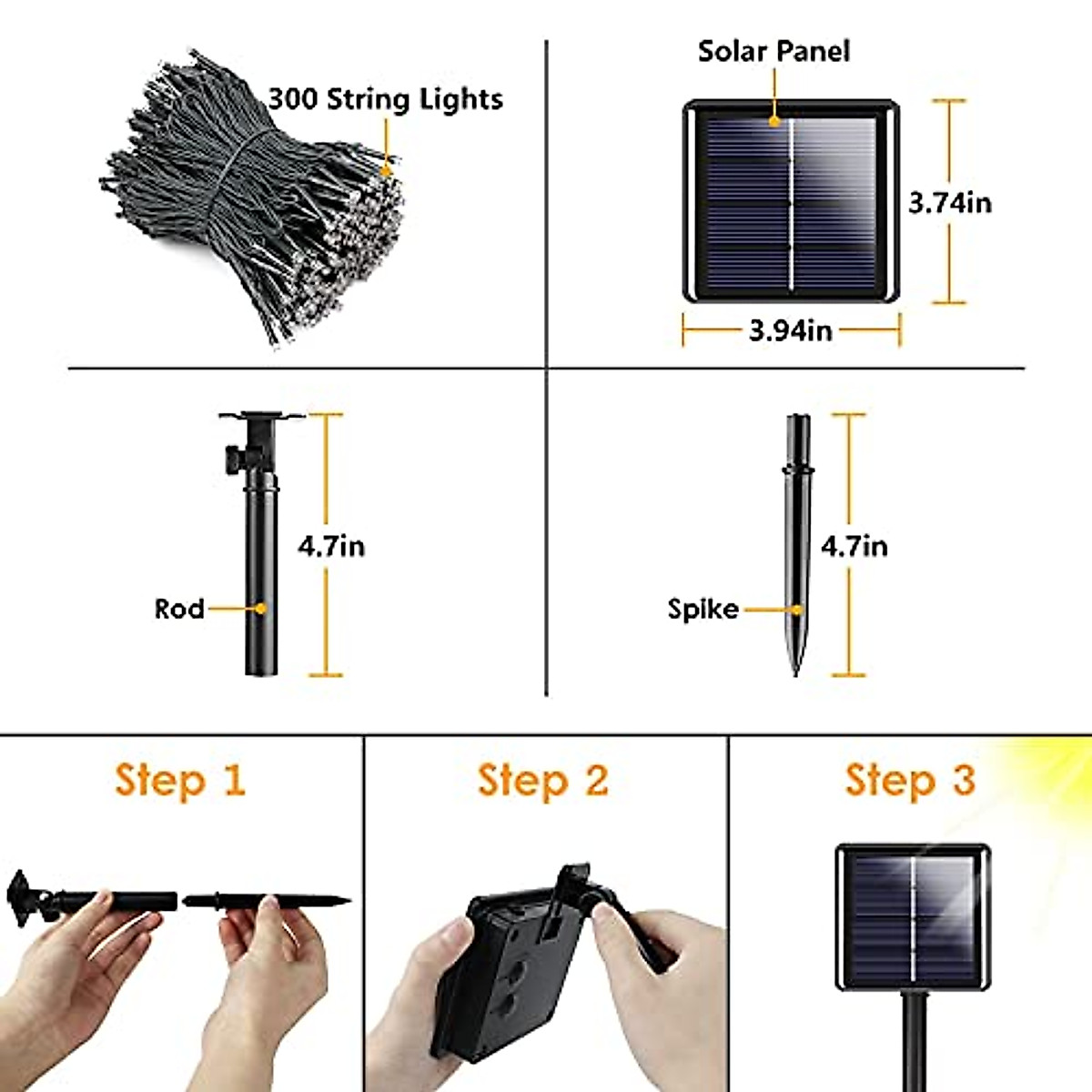 300 String Lights

Solar Panel

3.74in

3.94in

4.7in

Rod

4.7in

Spike

Step 1

Step 2

Step 3