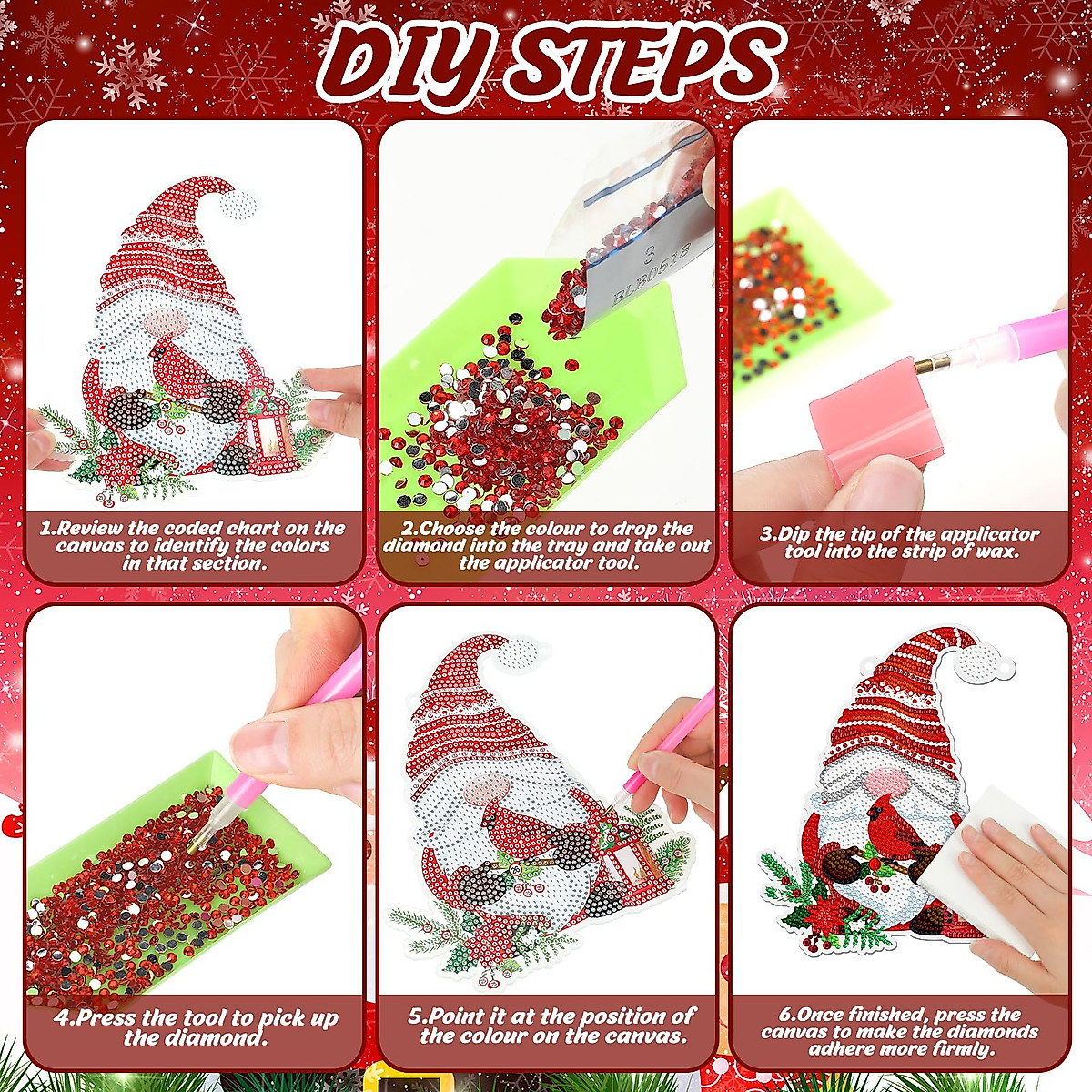 DIY STEPS

3
BLB0518

1.Review the coded chart on the canvas to identify the colors in that section.

2.Choose the colour to drop the diamond into the tray and take out the applicator tool.

3.Dip the tip of the applicator tool into the strip of wax.

4.Press the tool to pick up the diamond.

5.Point it at the position of the colour on the canvas.

6.Once finished, press the canvas to make the diamonds adhere more firmly.