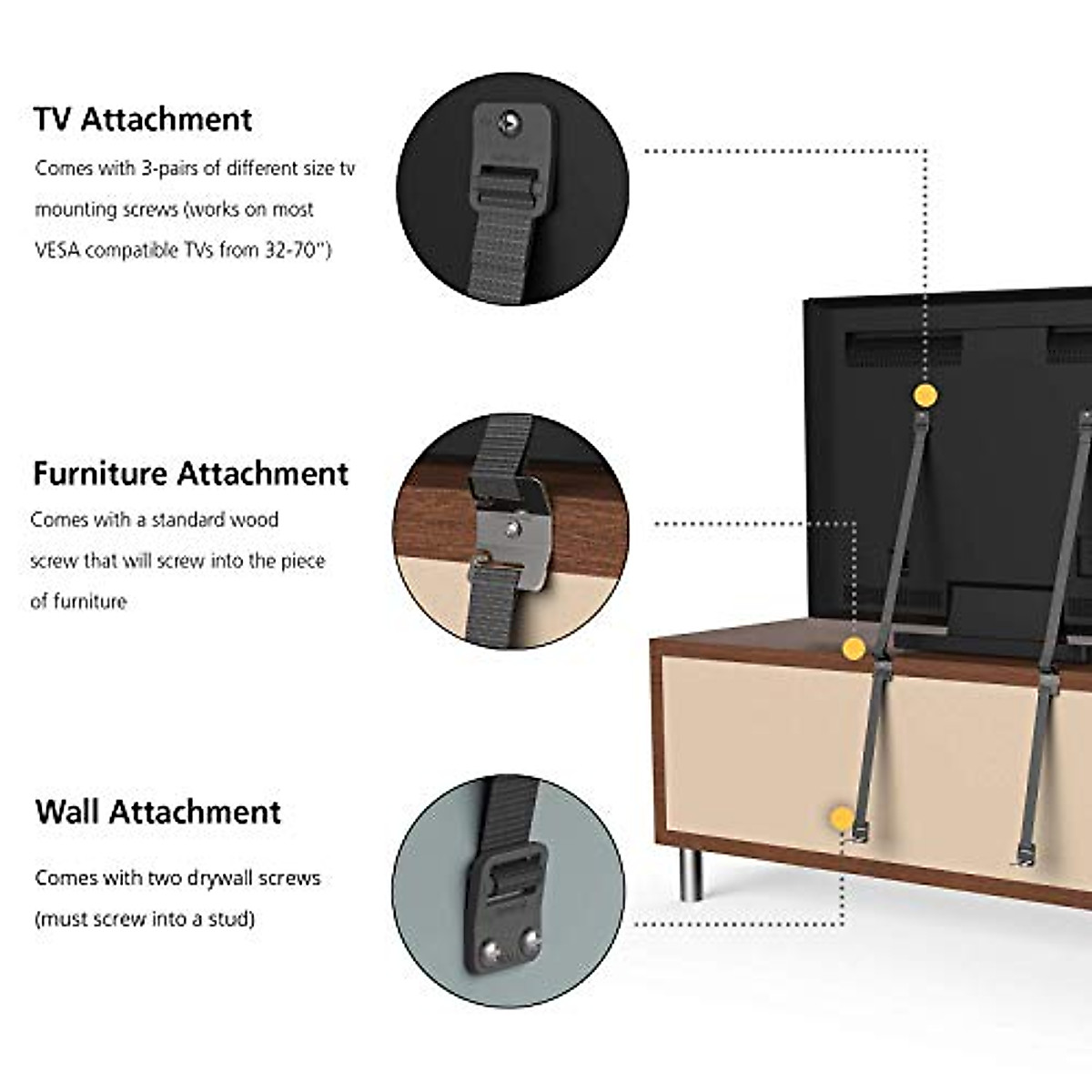 TV Attachment

Comes with 3-pairs of different size tv mounting screws (works on most VESA compatible TVs from 32-70")

Furniture Attachment

Comes with a standard wood screw that will screw into the piece of furniture

Wall Attachment

Comes with two drywall screws (must screw into a stud)