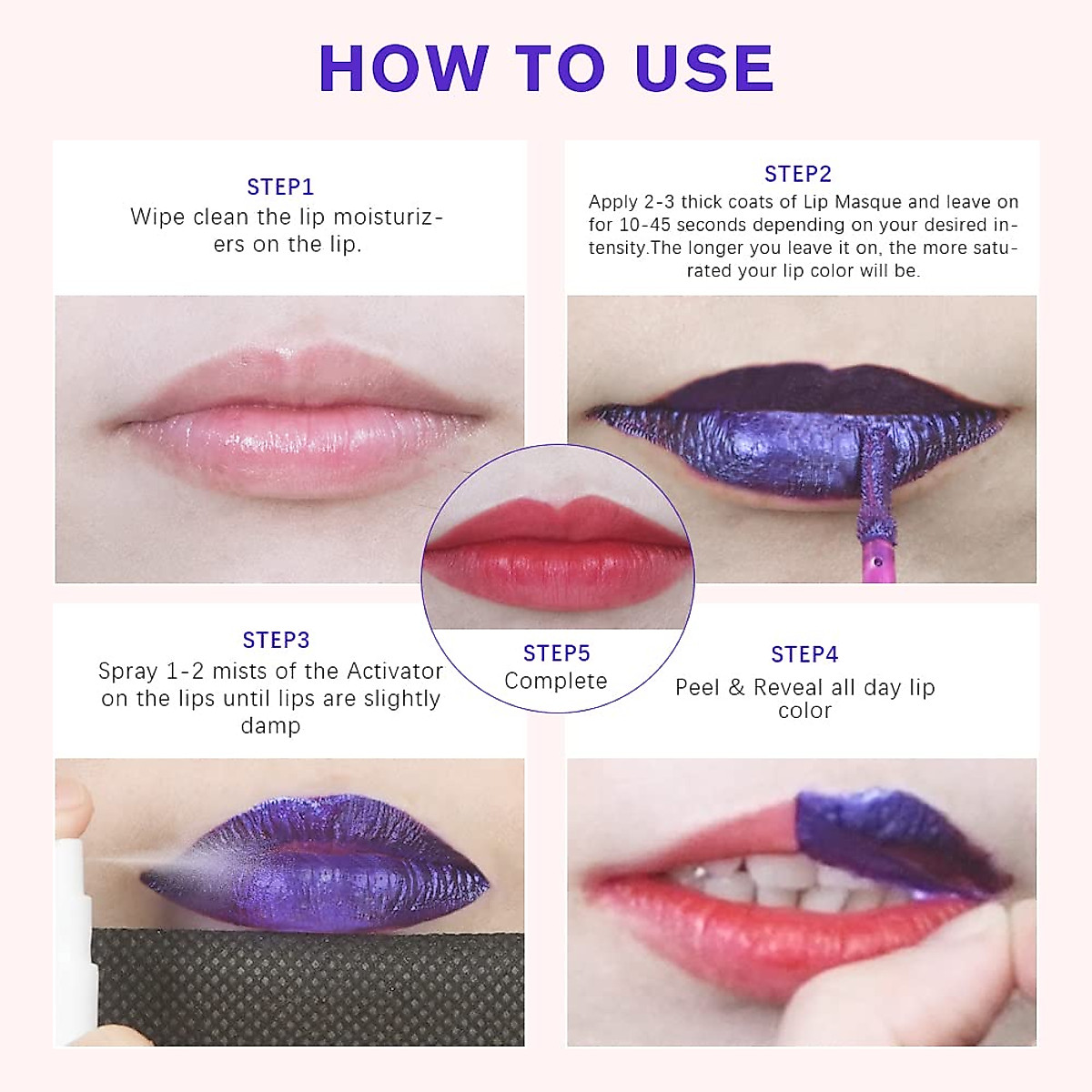 HOW TO USE

STEP1
Wipe clean the lip moisturizers on the lip.

STEP2
Apply 2-3 thick coats of Lip Masque and leave on for 10-45 seconds depending on your desired intensity.The longer you leave it on, the more saturated your lip color will be.

STEP3
Spray 1-2 mists of the Activator on the lips until lips are slightly damp

STEP5
Complete

STEP4
Peel & Reveal all day lip color