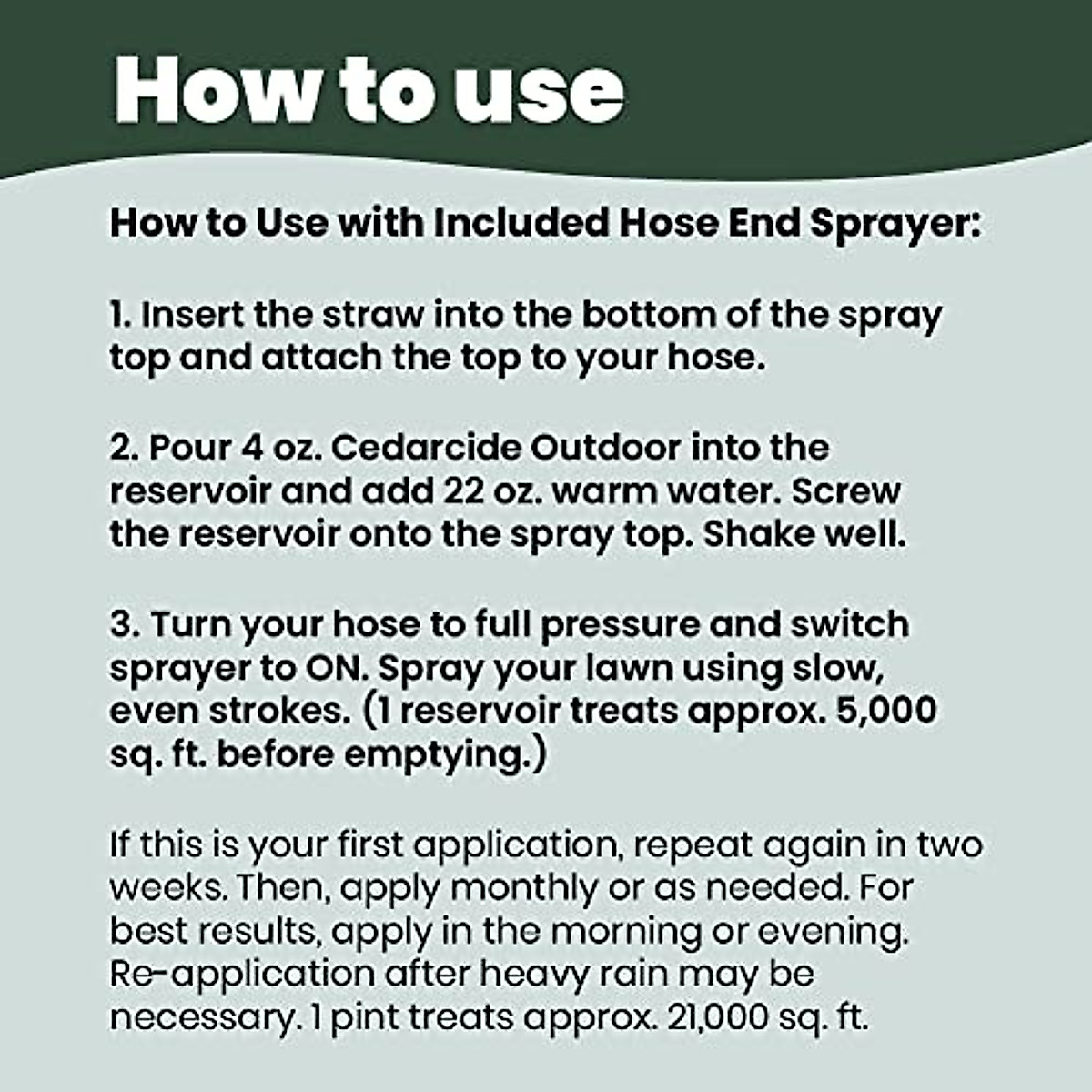 How to use

How to Use with Included Hose End Sprayer:

1. Insert the straw into the bottom of the spray top and attach the top to your hose.

2. Pour 4 oz. Cedarcide Outdoor into the reservoir and add 22 oz. warm water. Screw the reservoir onto the spray top. Shake well.

3. Turn your hose to full pressure and switch sprayer to ON. Spray your lawn using slow, even strokes. (1 reservoir treats approx. 5,000 sq. ft. before emptying.)

If this is your first application, repeat again in two weeks. Then, apply monthly or as needed. For best results, apply in the morning or evening. Re-application after heavy rain may be necessary. 1 pint treats approx. 21,000 sq. ft.