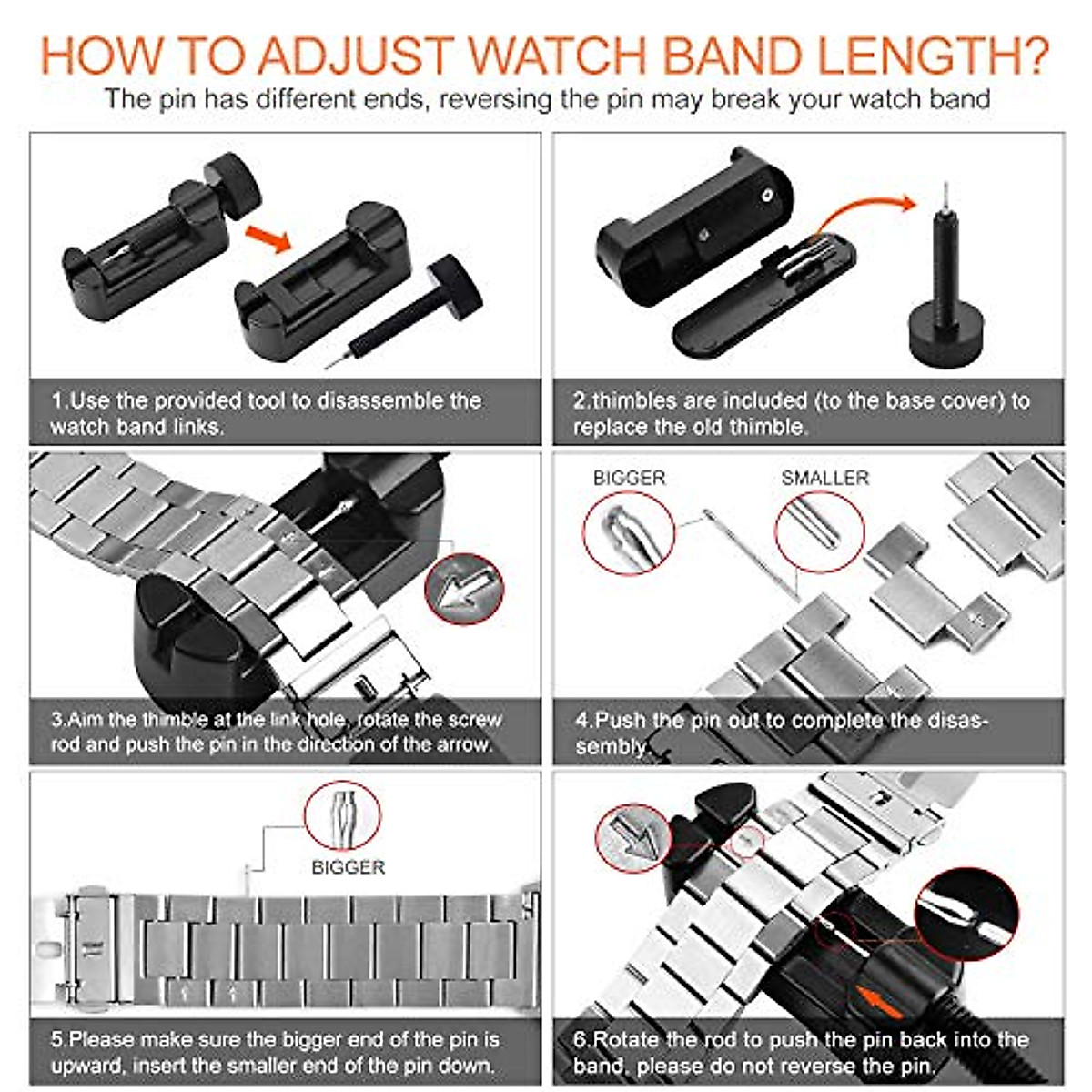 HOW TO ADJUST WATCH BAND LENGTH?
The pin has different ends, reversing the pin may break your watch band

1.Use the provided tool to disassemble the watch band links.

2.thimbles are included (to the base cover) to replace the old thimble.

3.Aim the thimble at the link hole, rotate the screw rod and push the pin in the direction of the arrow.

BIGGER
SMALLER

4.Push the pin out to complete the disassembly.

BIGGER

5.Please make sure the bigger end of the pin is upward, insert the smaller end of the pin down.

6.Rotate the rod to push the pin back into the band, please do not reverse the pin.