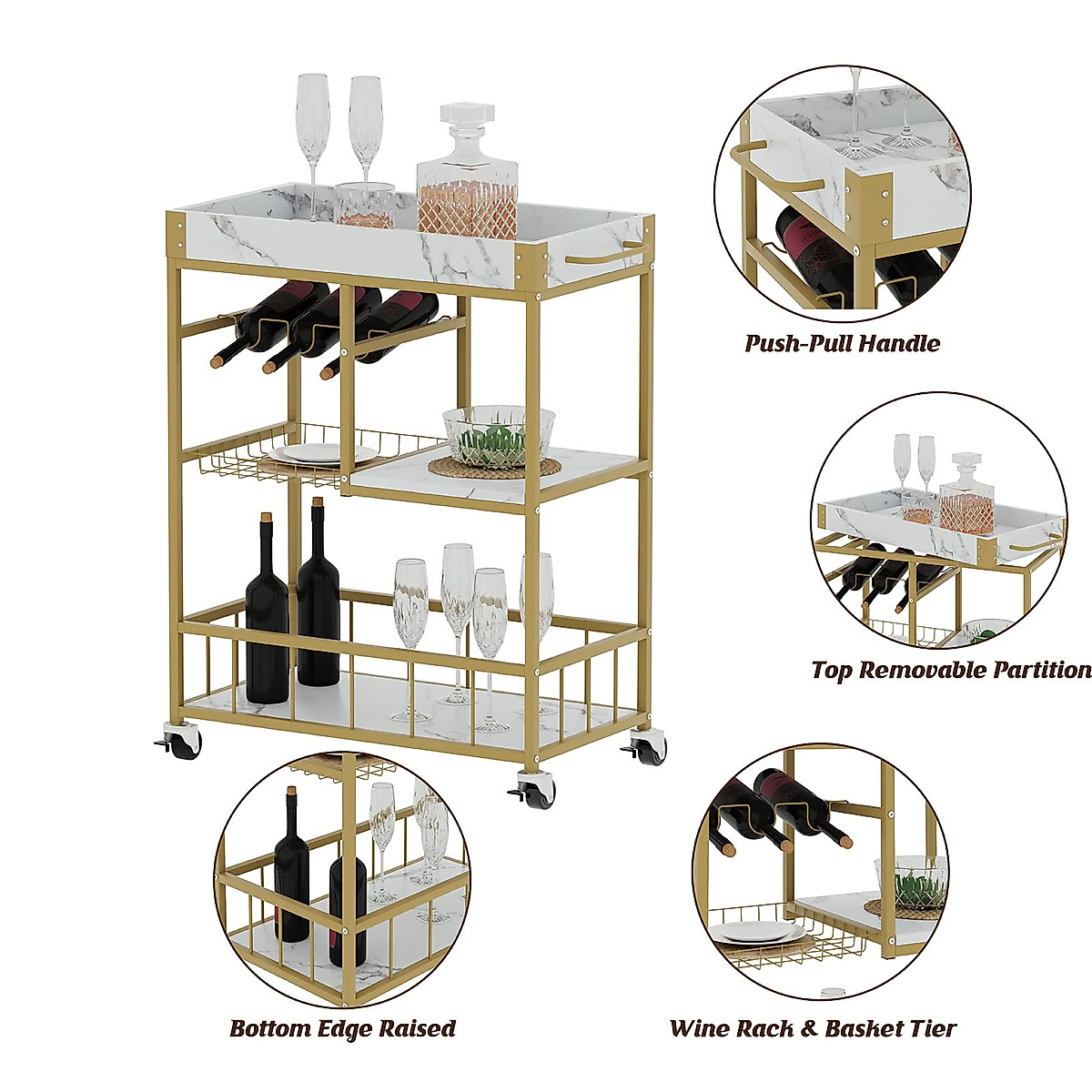 Push-Pull Handle

Top Removable Partition

Bottom Edge Raised

Wine Rack & Basket Tier