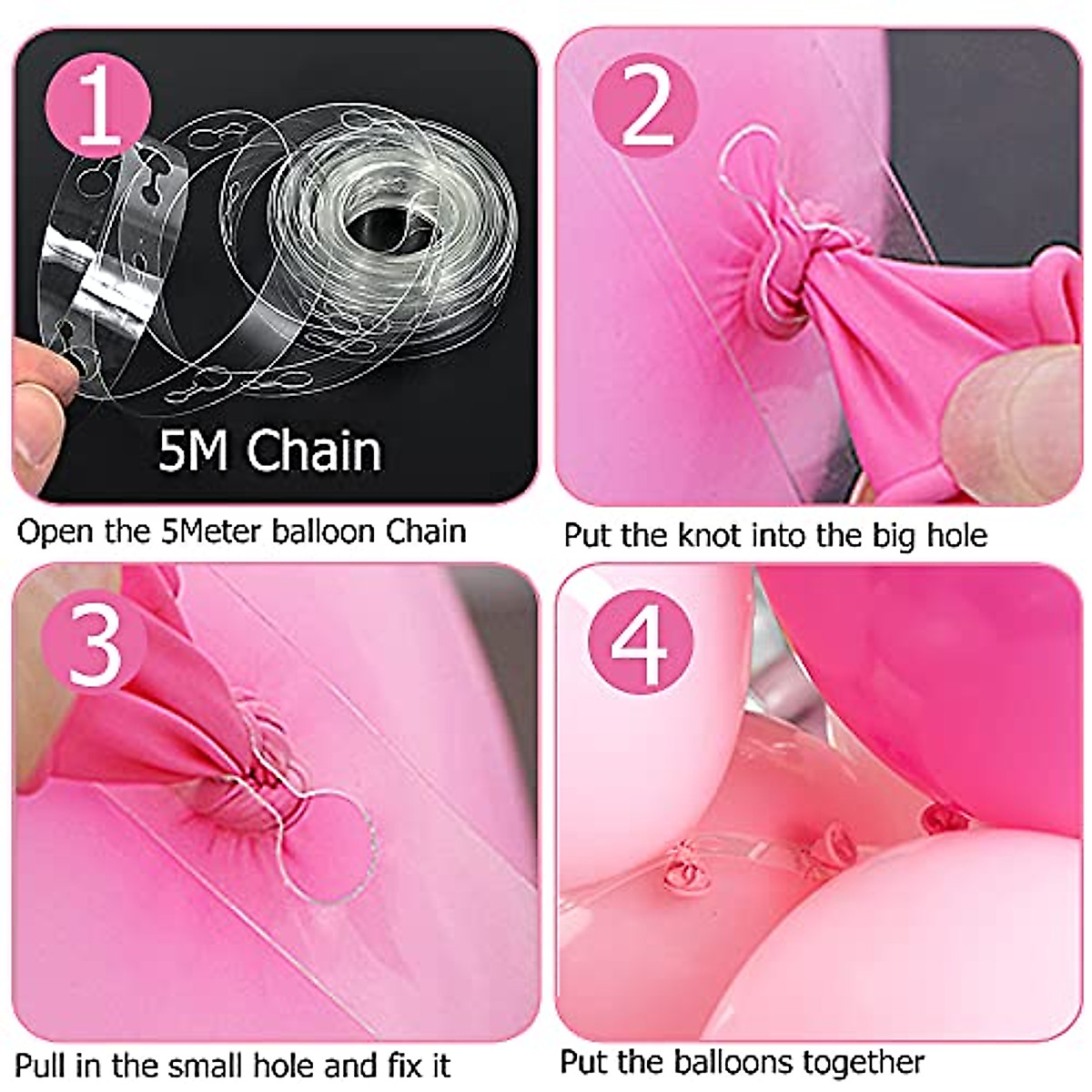 1

5M Chain

Open the 5Meter balloon Chain

2

Put the knot into the big hole

3

Pull in the small hole and fix it

4

Put the balloons together