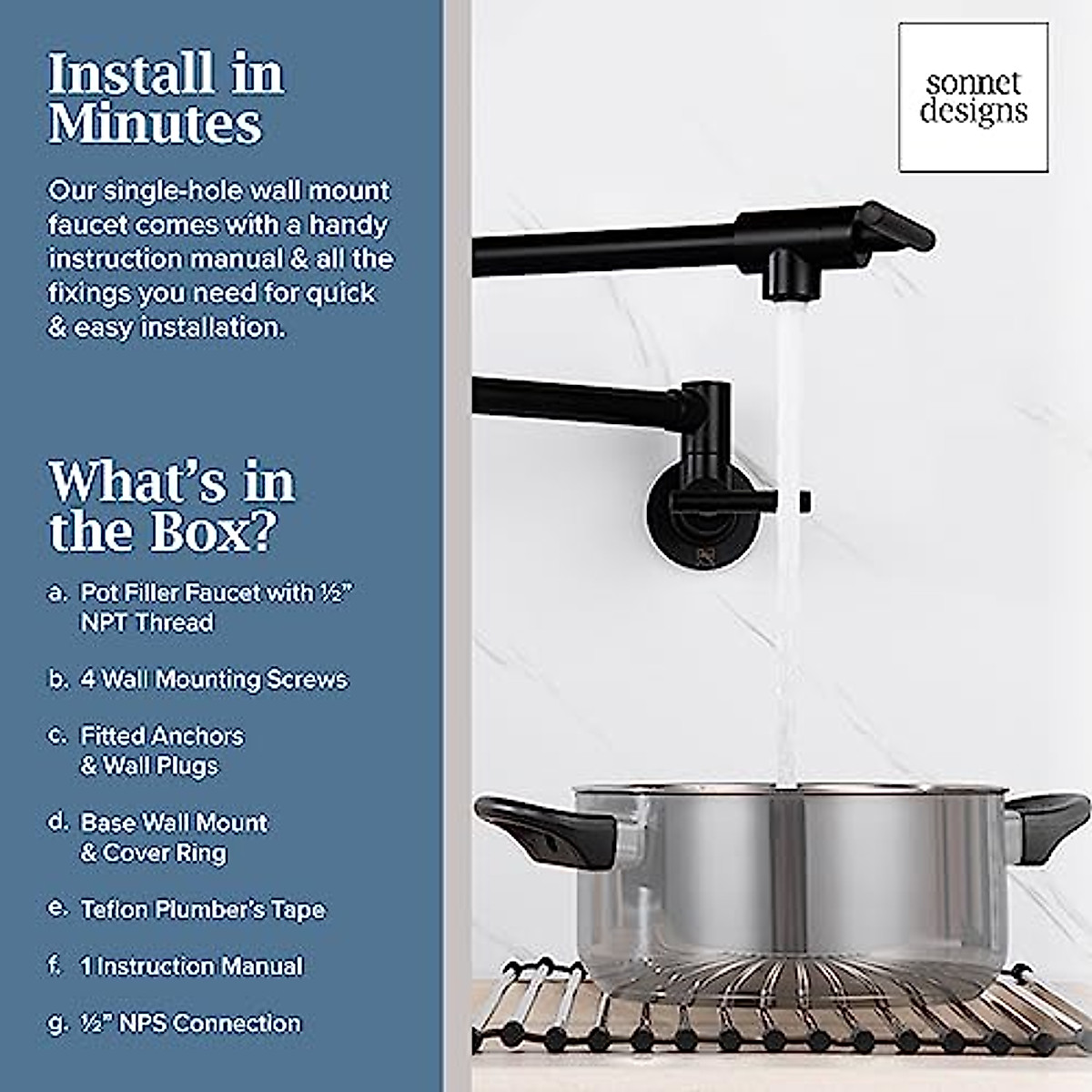 Install in Minutes

Our single-hole wall mount faucet comes with a handy instruction manual & all the fixings you need for quick & easy installation.

What's in the Box?

a. Pot Filler Faucet with ½" NPT Thread

b. 4 Wall Mounting Screws

c. Fitted Anchors & Wall Plugs

d. Base Wall Mount & Cover Ring

e. Teflon Plumber's Tape

f. 1 Instruction Manual

g. ½" NPS Connection

sonnet designs