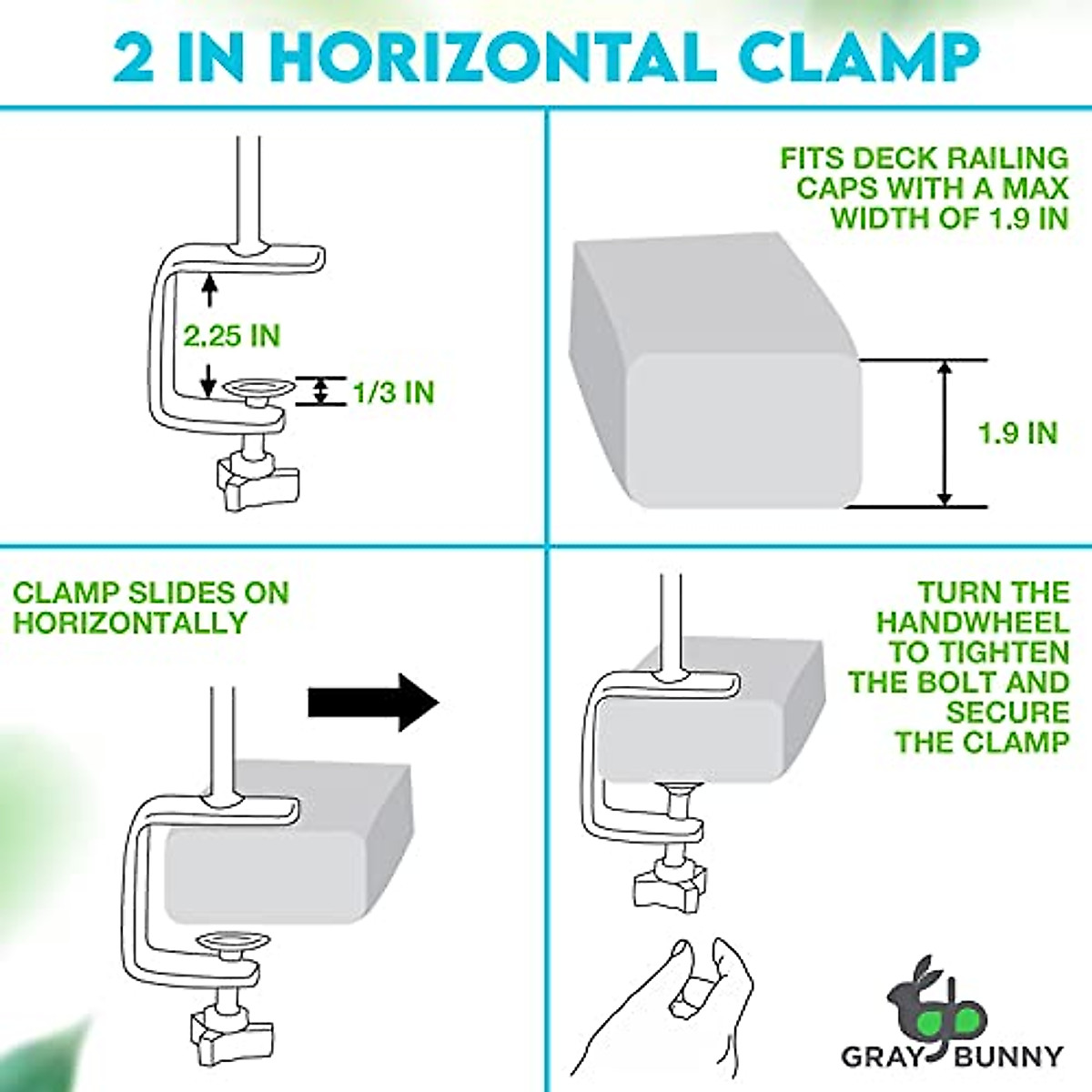 2 IN HORIZONTAL CLAMP

2.25 IN

1/3 IN

FITS DECK RAILING CAPS WITH A MAX WIDTH OF 1.9 IN

1.9 IN

CLAMP SLIDES ON HORIZONTALLY

TURN THE HANDWHEEL TO TIGHTEN THE BOLT AND SECURE THE CLAMP

GRAY BUNNY