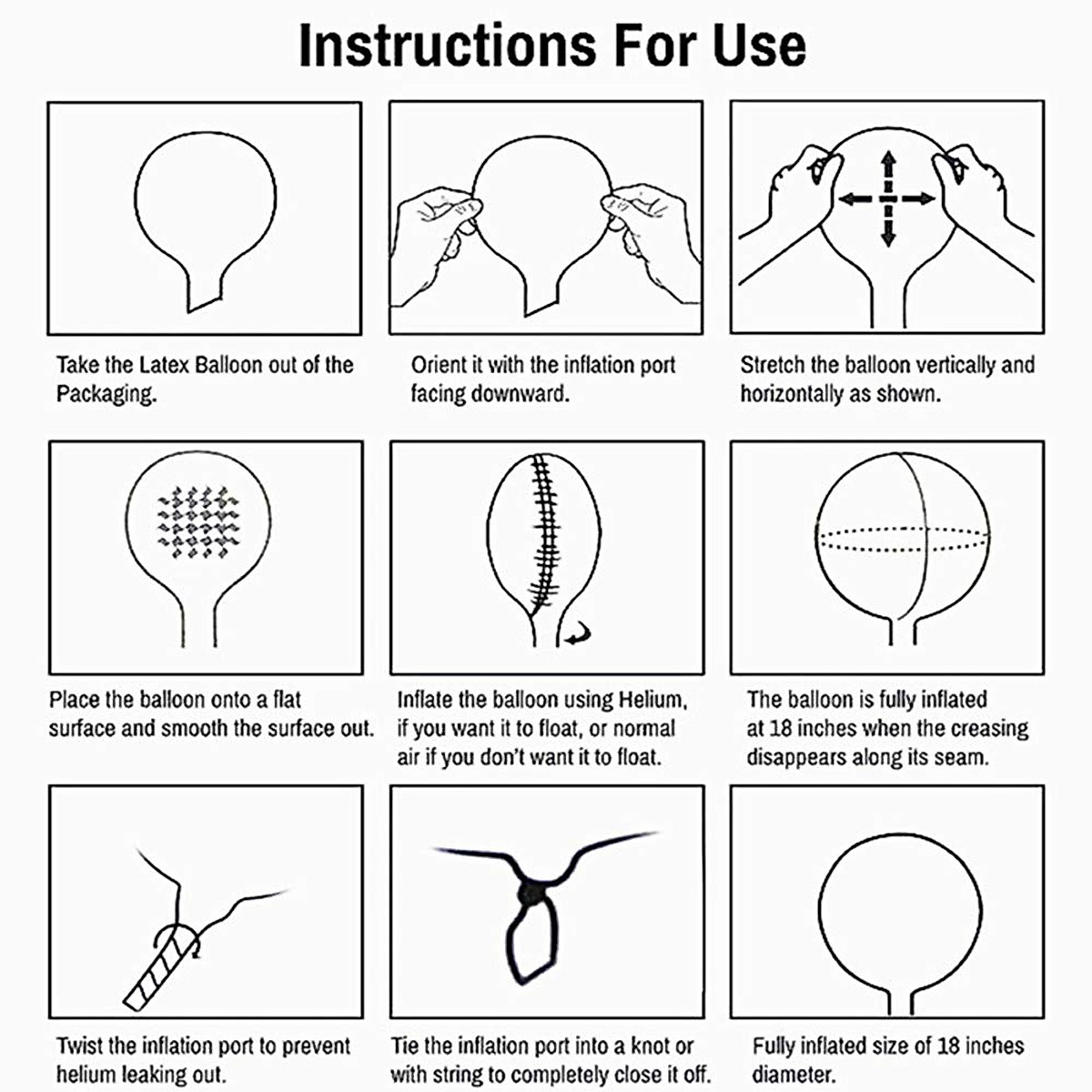 Instructions For Use

Take the Latex Balloon out of the Packaging.

Orient it with the inflation port facing downward.

Stretch the balloon vertically and horizontally as shown.

Place the balloon onto a flat surface and smooth the surface out.

Inflate the balloon using Helium, if you want it to float, or normal air if you don't want it to float.

The balloon is fully inflated at 18 inches when the creasing disappears along its seam.

Twist the inflation port to prevent helium leaking out.

Tie the inflation port into a knot or with string to completely close it off.

Fully inflated size of 18 inches diameter.