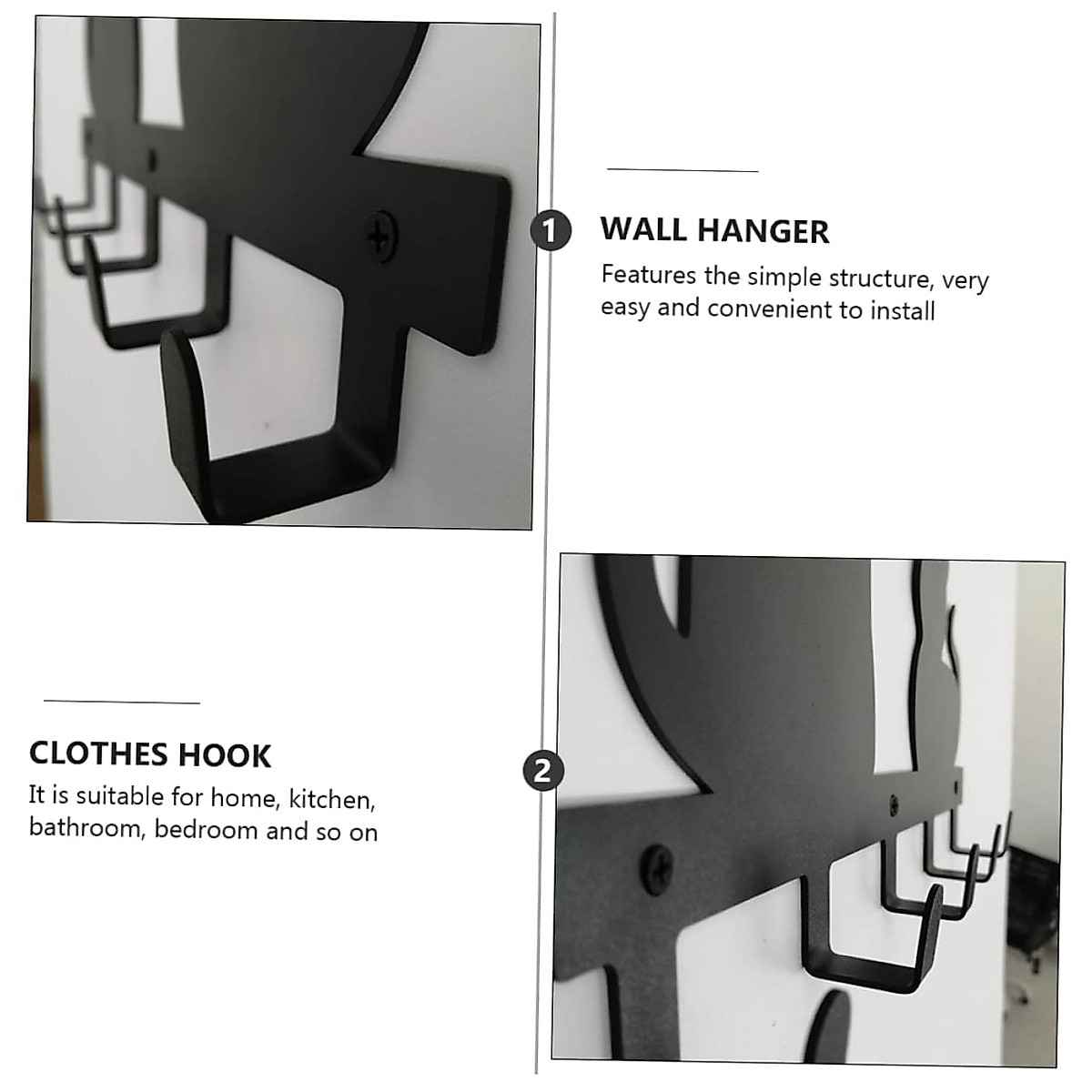 1

WALL HANGER

Features the simple structure, very easy and convenient to install

CLOTHES HOOK

It is suitable for home, kitchen, bathroom, bedroom and so on

2