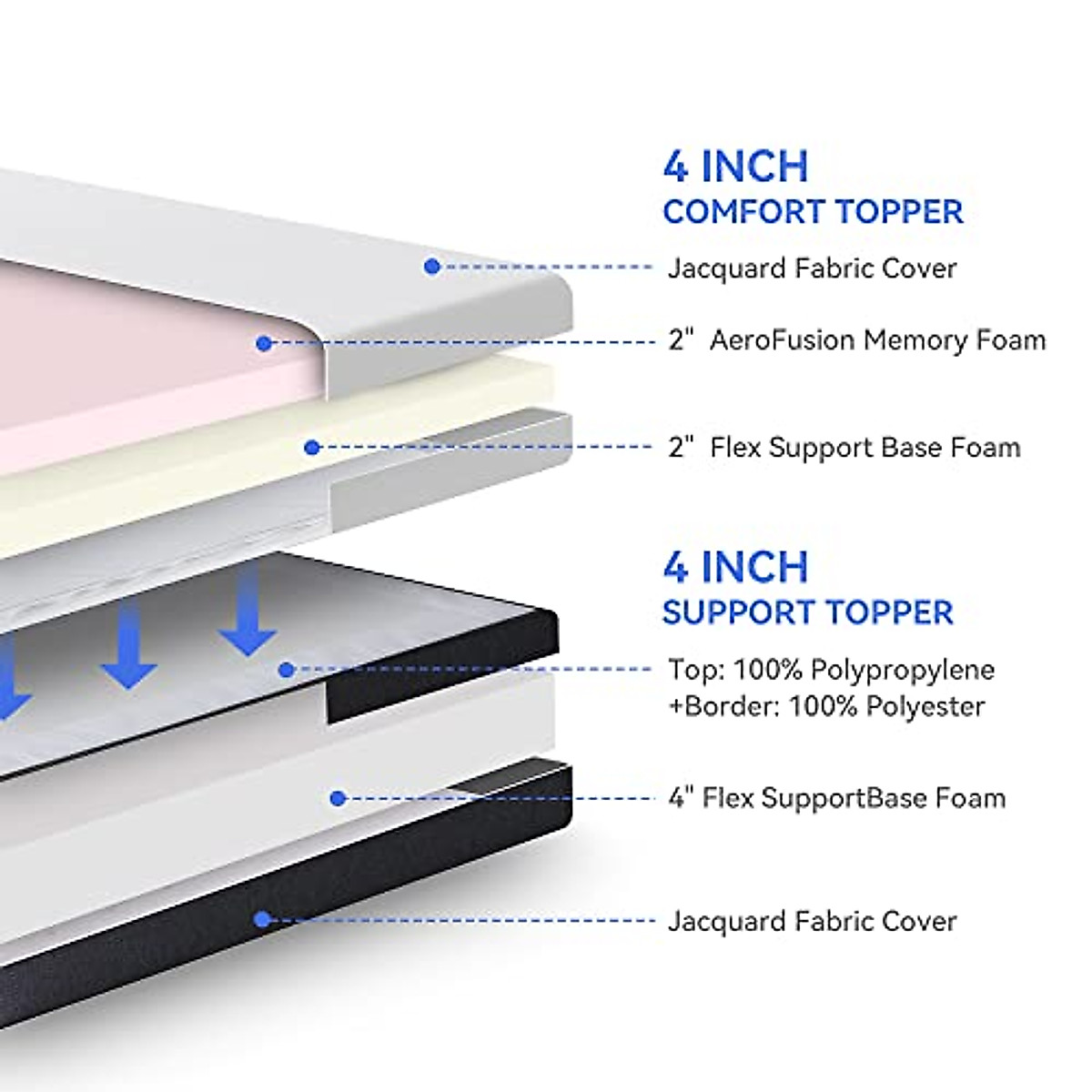 4 INCH
COMFORT TOPPER

Jacquard Fabric Cover

2" AeroFusion Memory Foam

2" Flex Support Base Foam

4 INCH
SUPPORT TOPPER

Top: 100% Polypropylene
+Border: 100% Polyester

4" Flex SupportBase Foam

Jacquard Fabric Cover