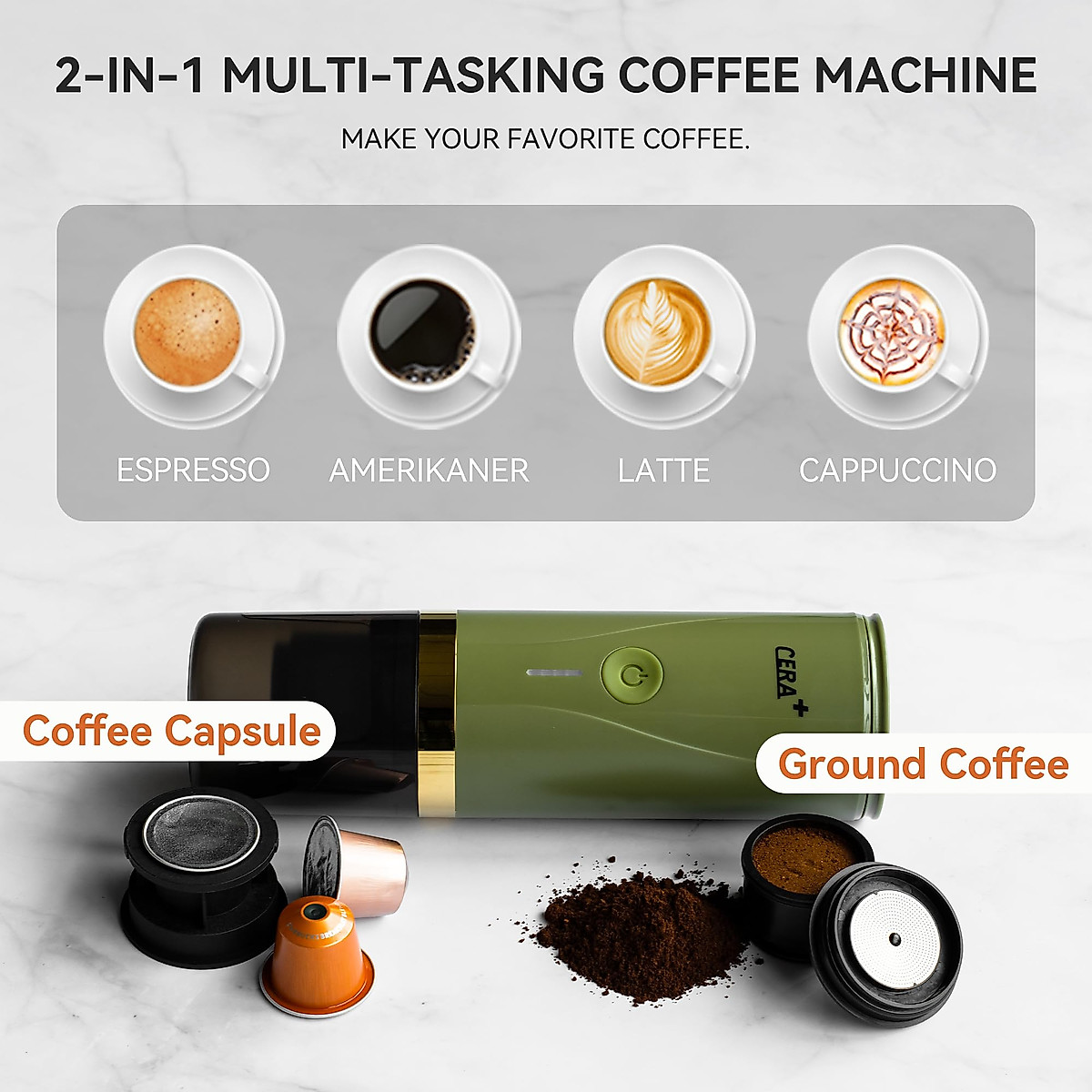 2-IN-1 MULTI-TASKING COFFEE MACHINE

MAKE YOUR FAVORITE COFFEE.

ESPRESSO AMERIKANER LATTE CAPPUCCINO

CERA+

Coffee Capsule

Ground Coffee