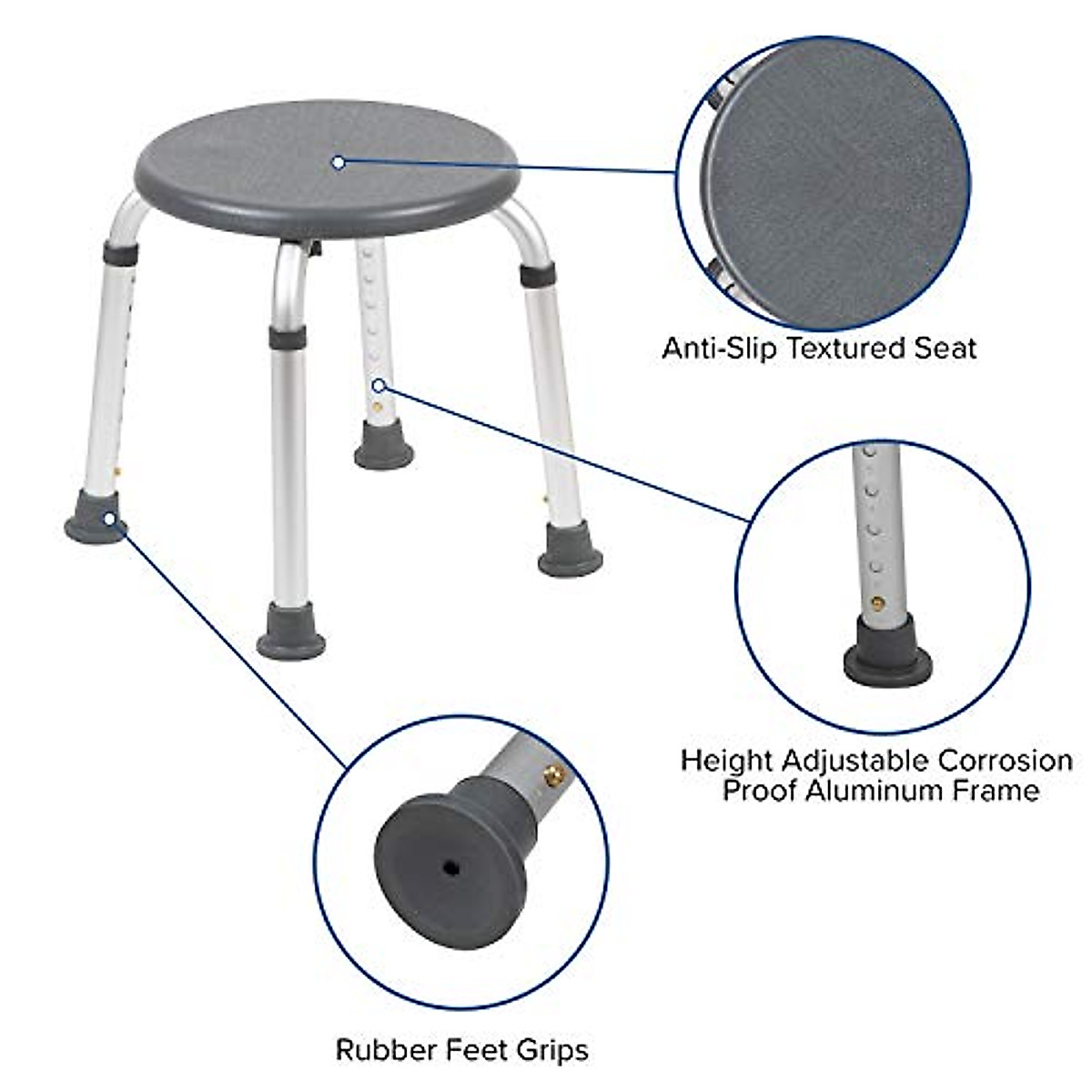 Anti-Slip Textured Seat

Height Adjustable Corrosion Proof Aluminum Frame

Rubber Feet Grips