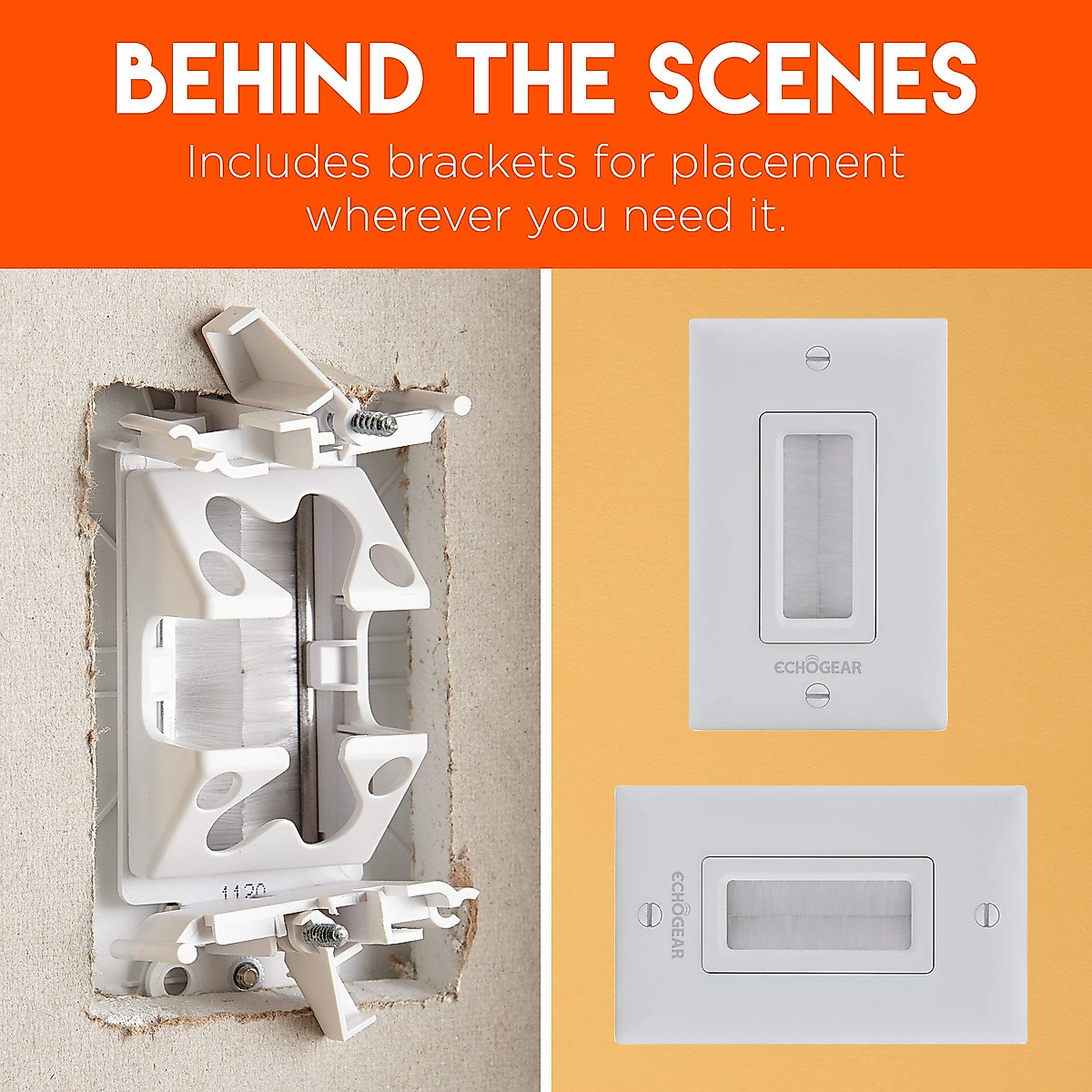 BEHIND THE SCENES
Includes brackets for placement wherever you need it.

1120

ECHOGEAR

ECHOGEAR