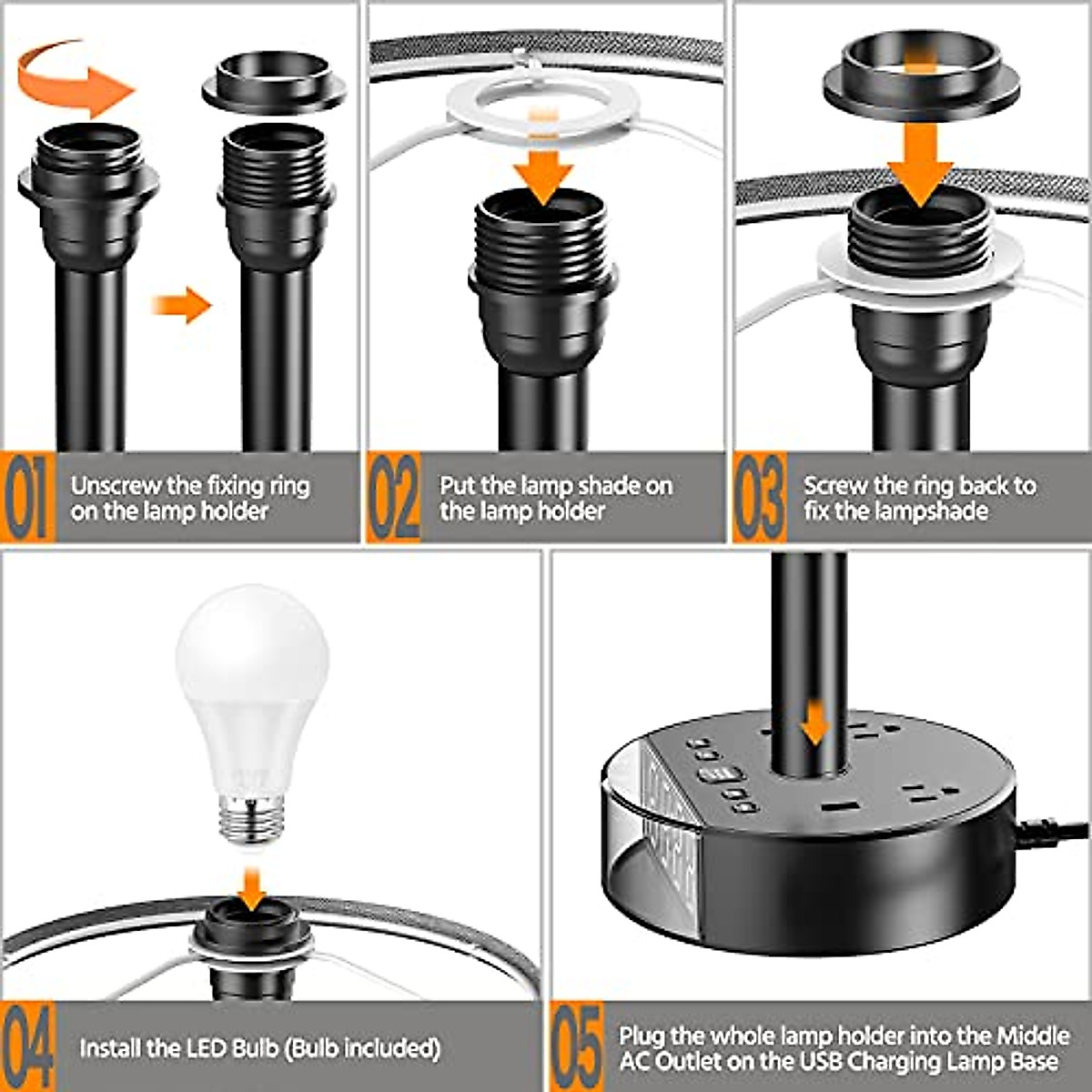 01 Unscrew the fixing ring on the lamp holder

02 Put the lamp shade on the lamp holder

03 Screw the ring back to fix the lampshade

04 Install the LED Bulb (Bulb included)

05 Plug the whole lamp holder into the Middle AC Outlet on the USB Charging Lamp Base