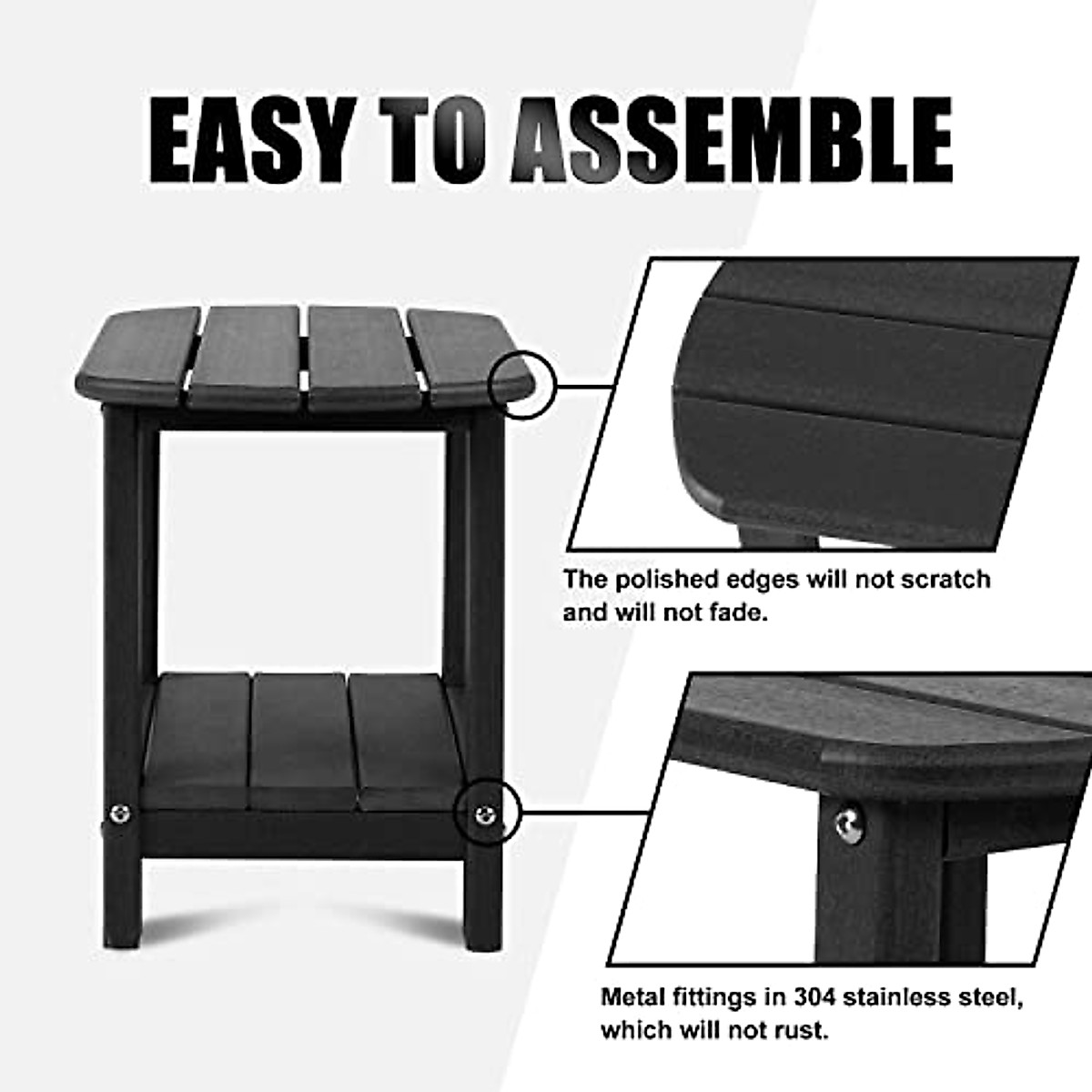 EASY TO ASSEMBLE

The polished edges will not scratch and will not fade.

Metal fittings in 304 stainless steel, which will not rust.