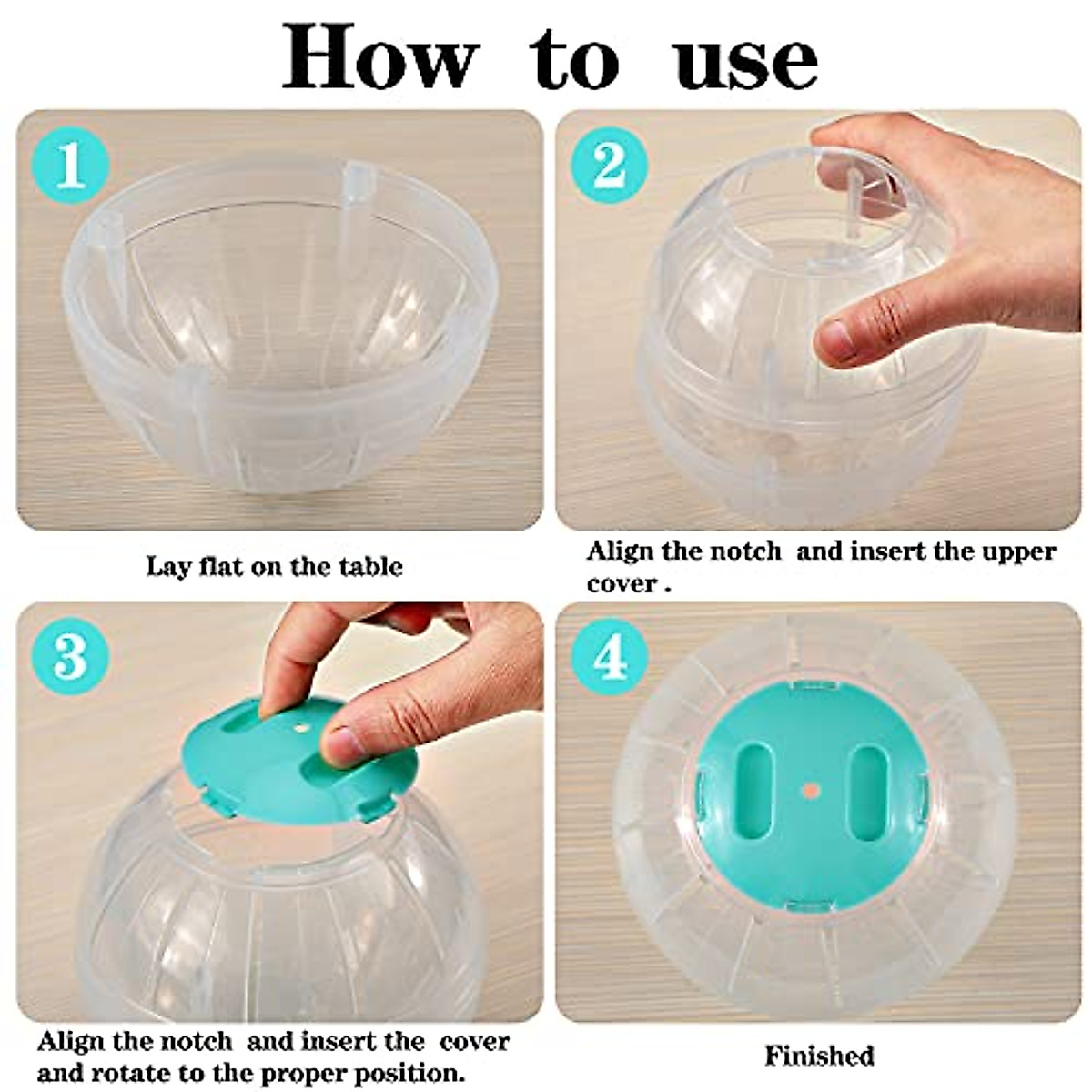 How to use

1

Lay flat on the table

2

Align the notch and insert the upper cover .

3

Align the notch and insert the cover and rotate to the proper position.

4

Finished