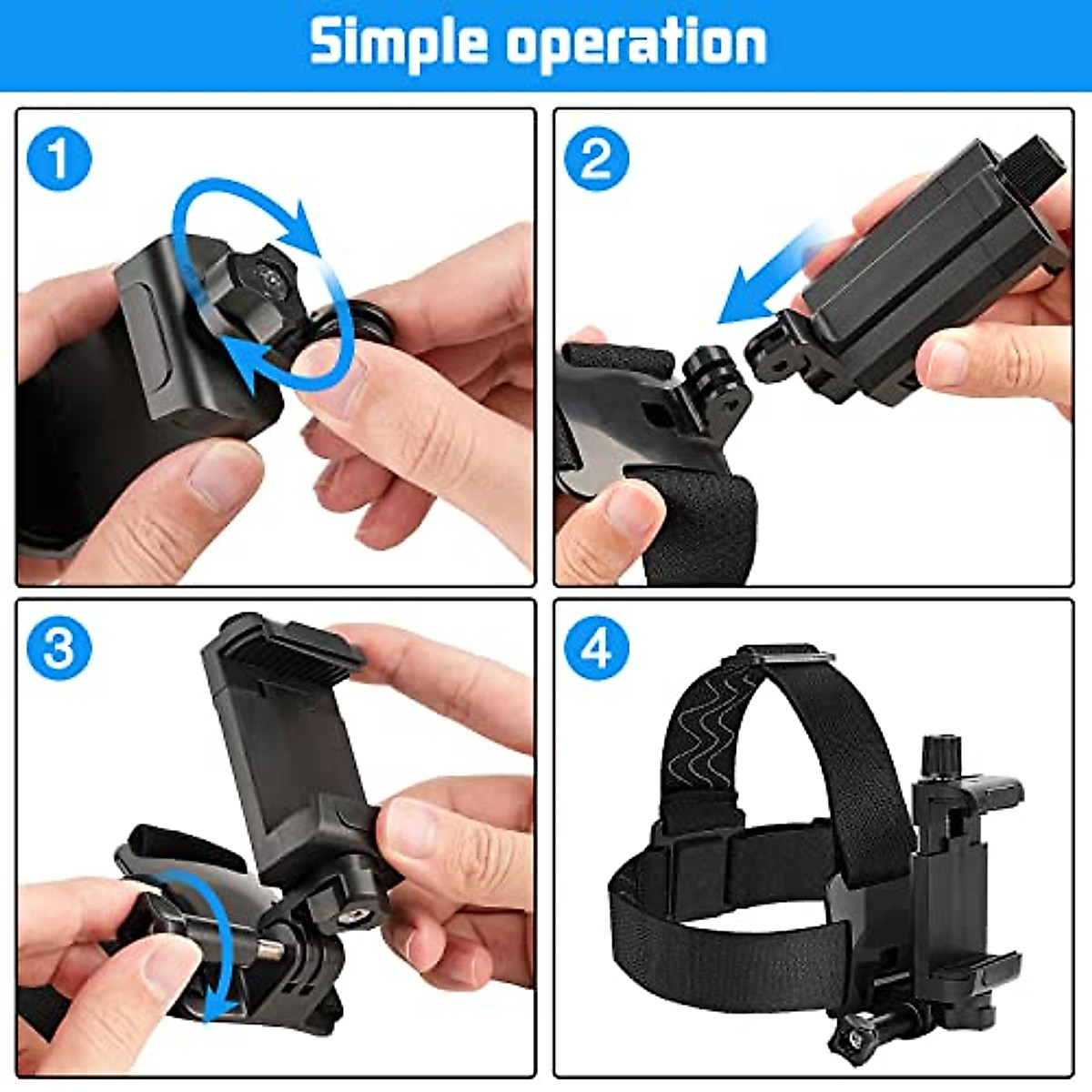 Simple operation

1

2

3

4