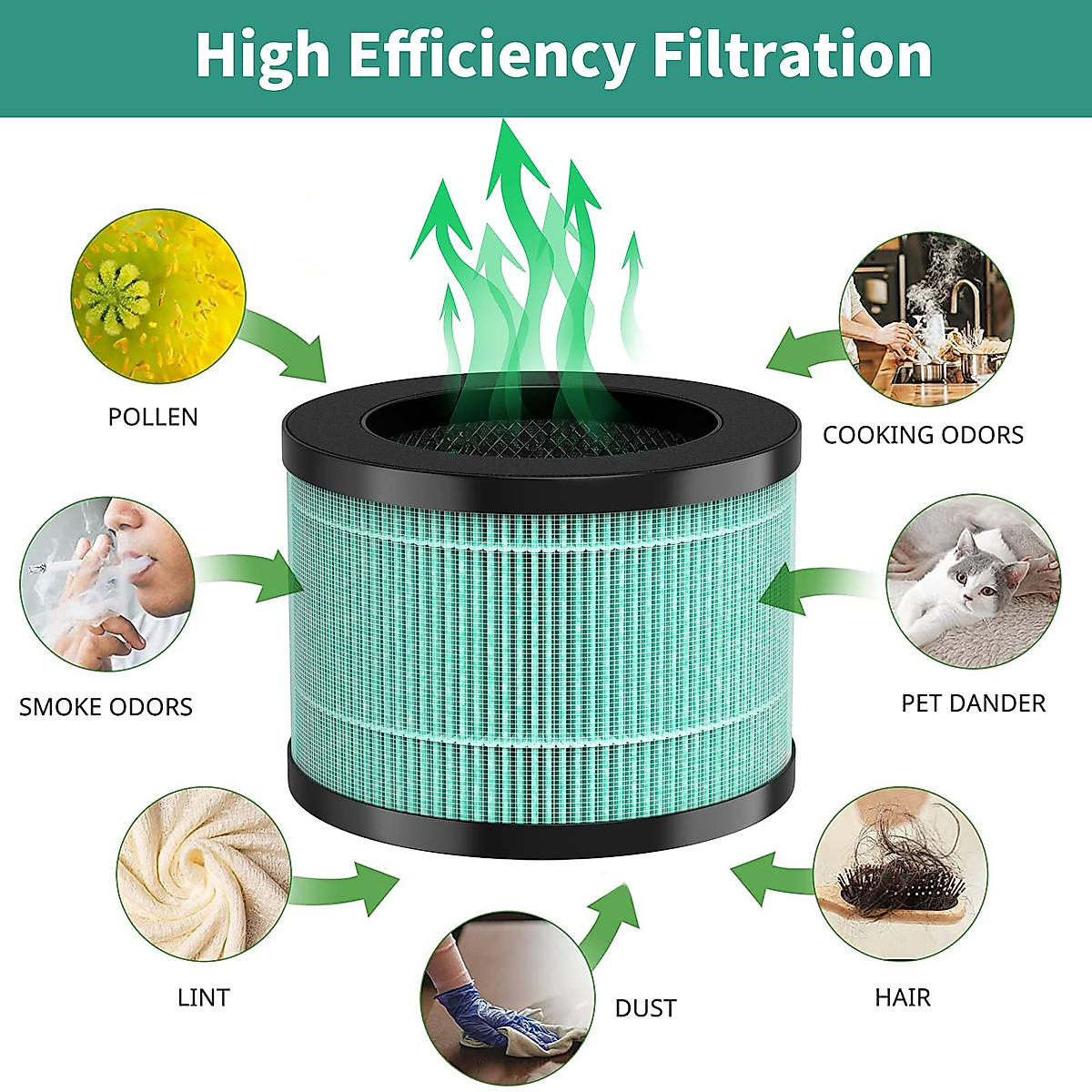 High Efficiency Filtration

POLLEN

COOKING ODORS

SMOKE ODORS

PET DANDER

LINT

DUST

HAIR