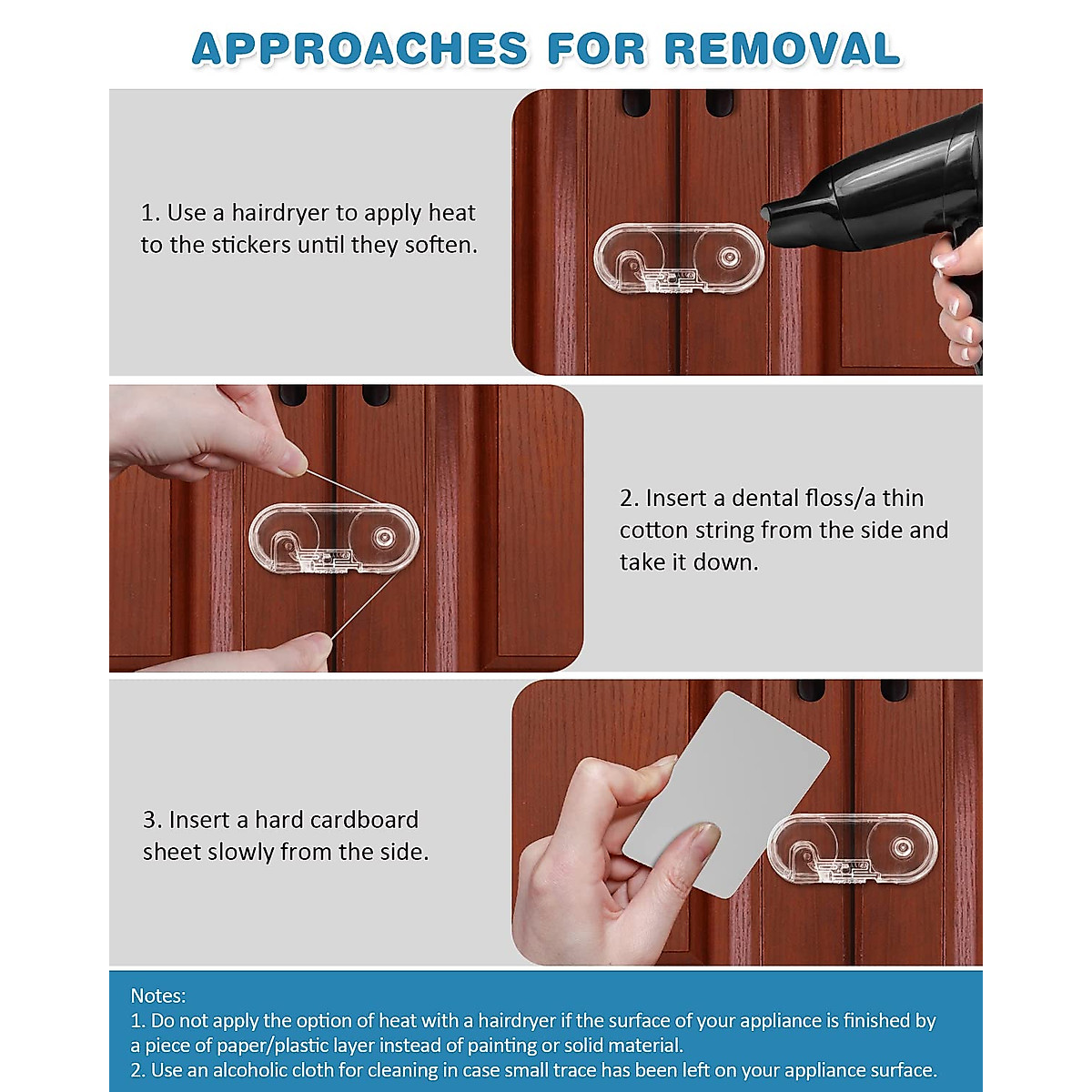 APPROACHES FOR REMOVAL

1. Use a hairdryer to apply heat to the stickers until they soften.

2. Insert a dental floss/a thin cotton string from the side and take it down.

3. Insert a hard cardboard sheet slowly from the side.

Notes:
1. Do not apply the option of heat with a hairdryer if the surface of your appliance is finished by a piece of paper/plastic layer instead of painting or solid material.
2. Use an alcoholic cloth for cleaning in case small trace has been left on your appliance surface.