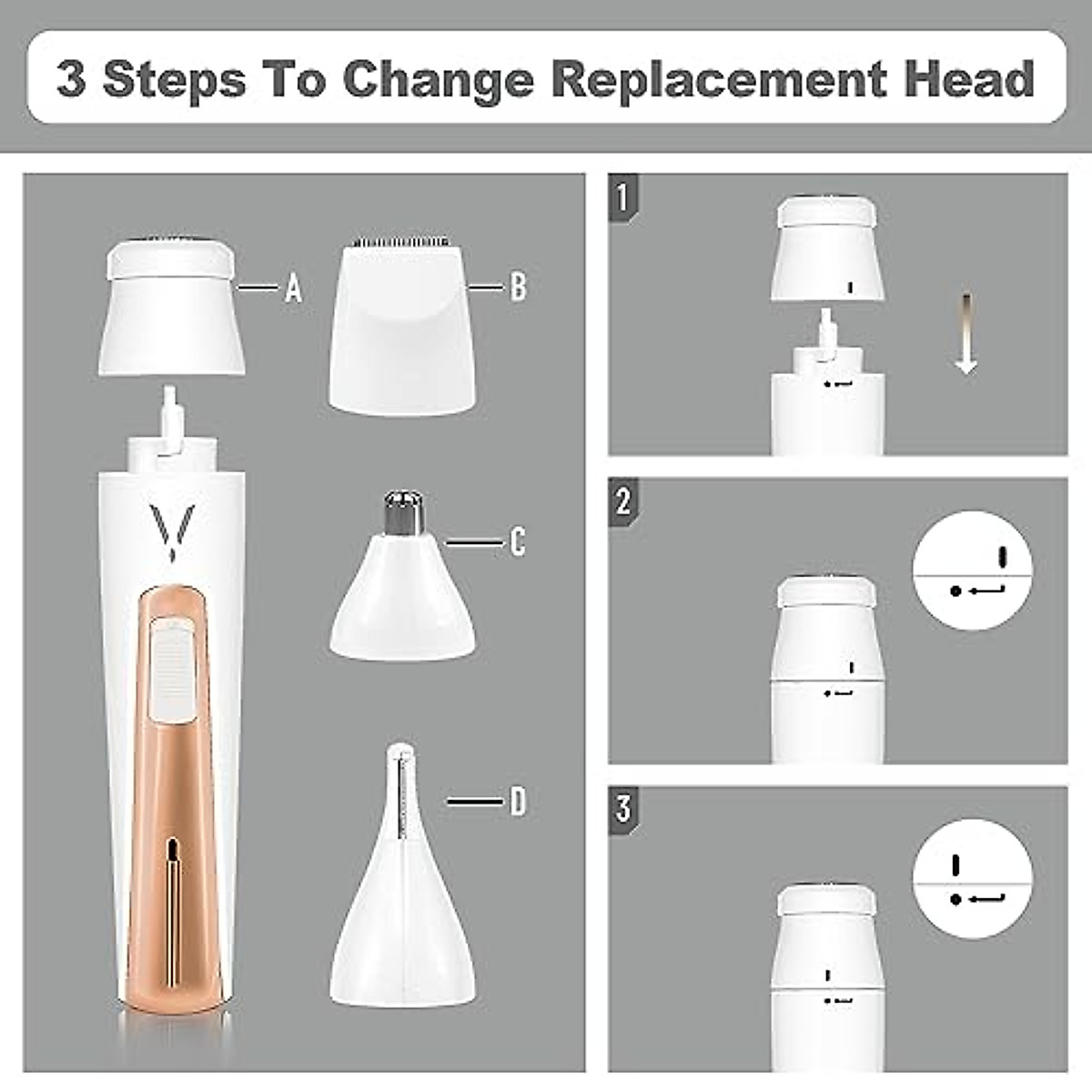 3 Steps To Change Replacement Head

A

B

C

D

1

2

3