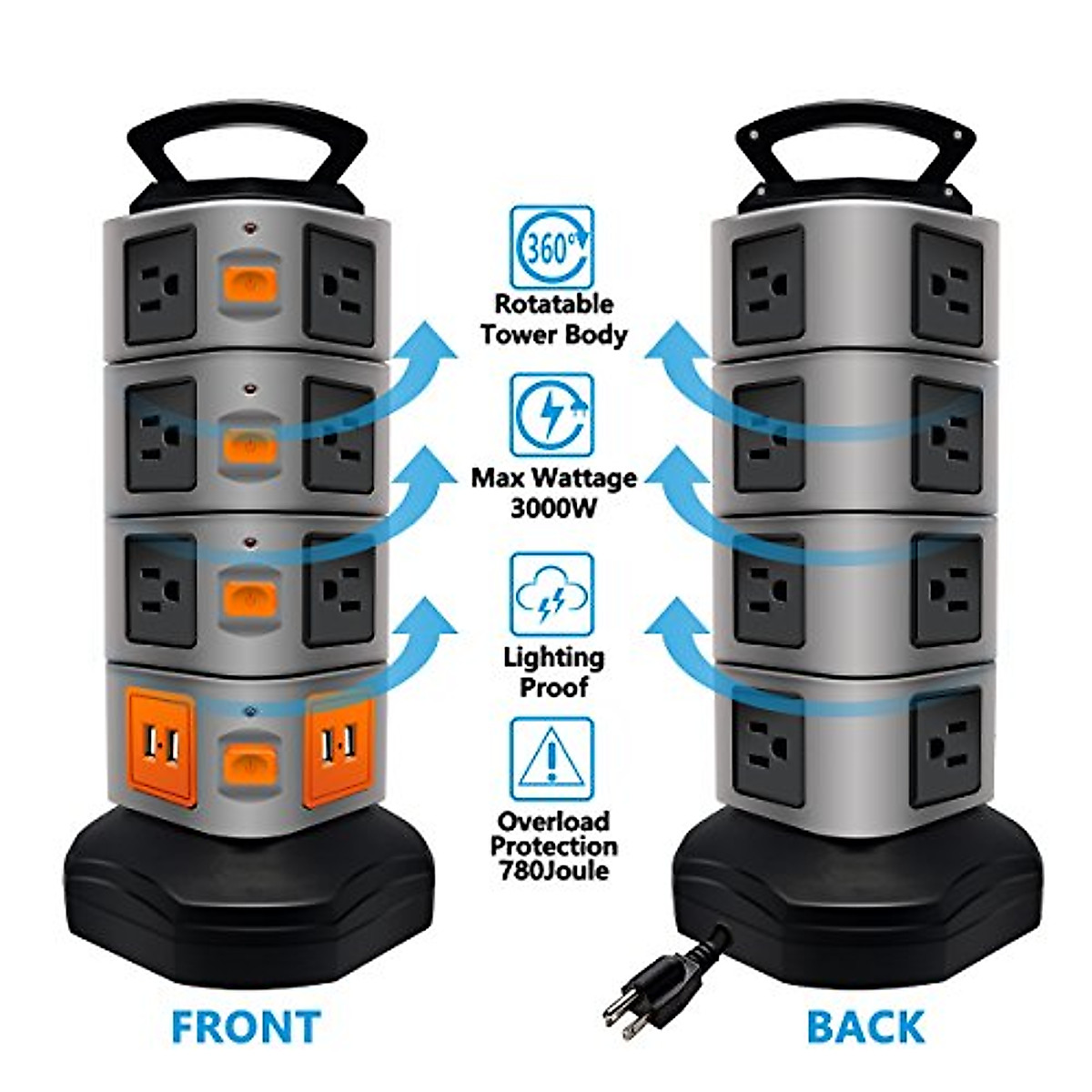 360°

Rotatable Tower Body

Max Wattage 3000W

Lighting Proof

Overload Protection 780Joule

FRONT

BACK