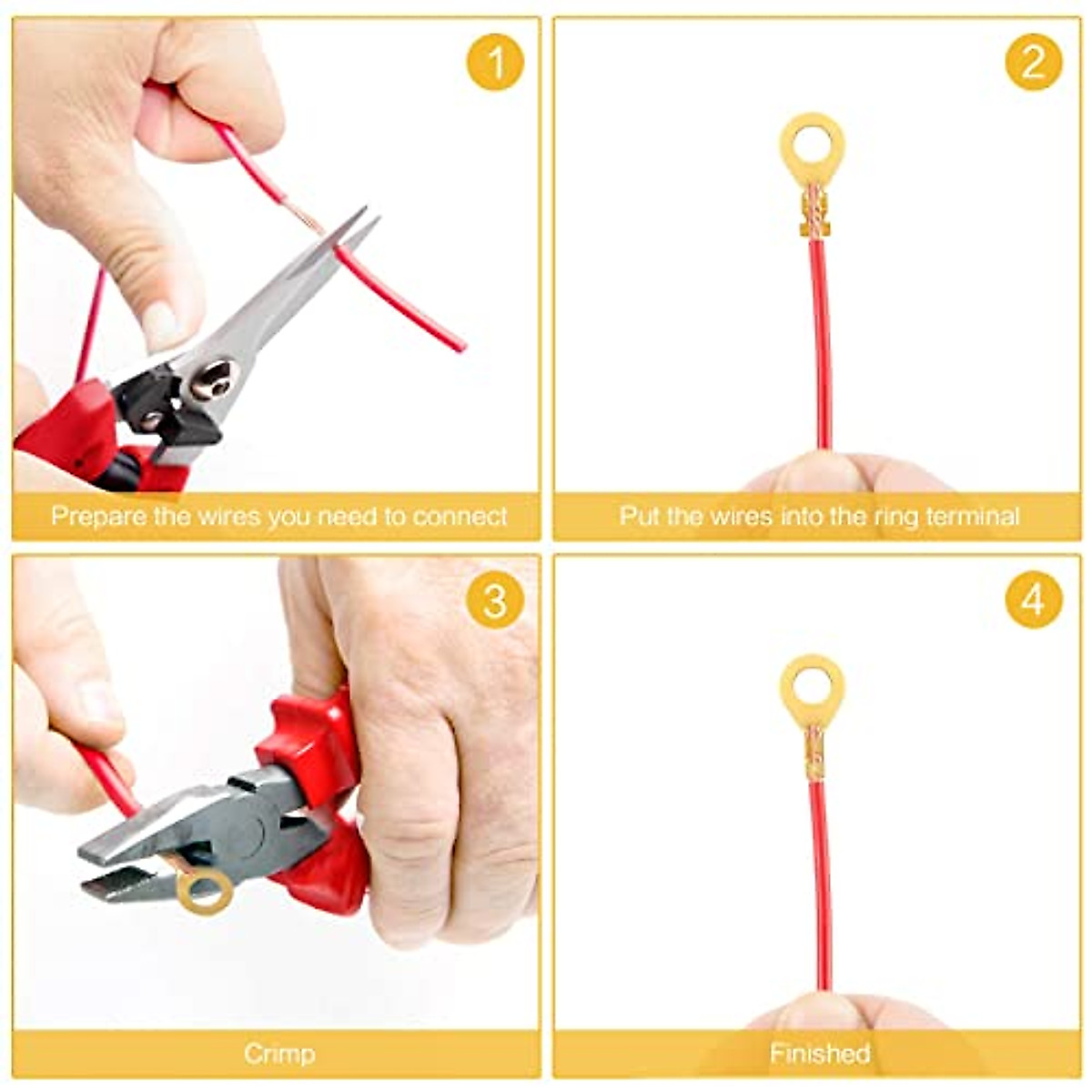 1

Prepare the wires you need to connect

2

Put the wires into the ring terminal

3

Crimp

4

Finished