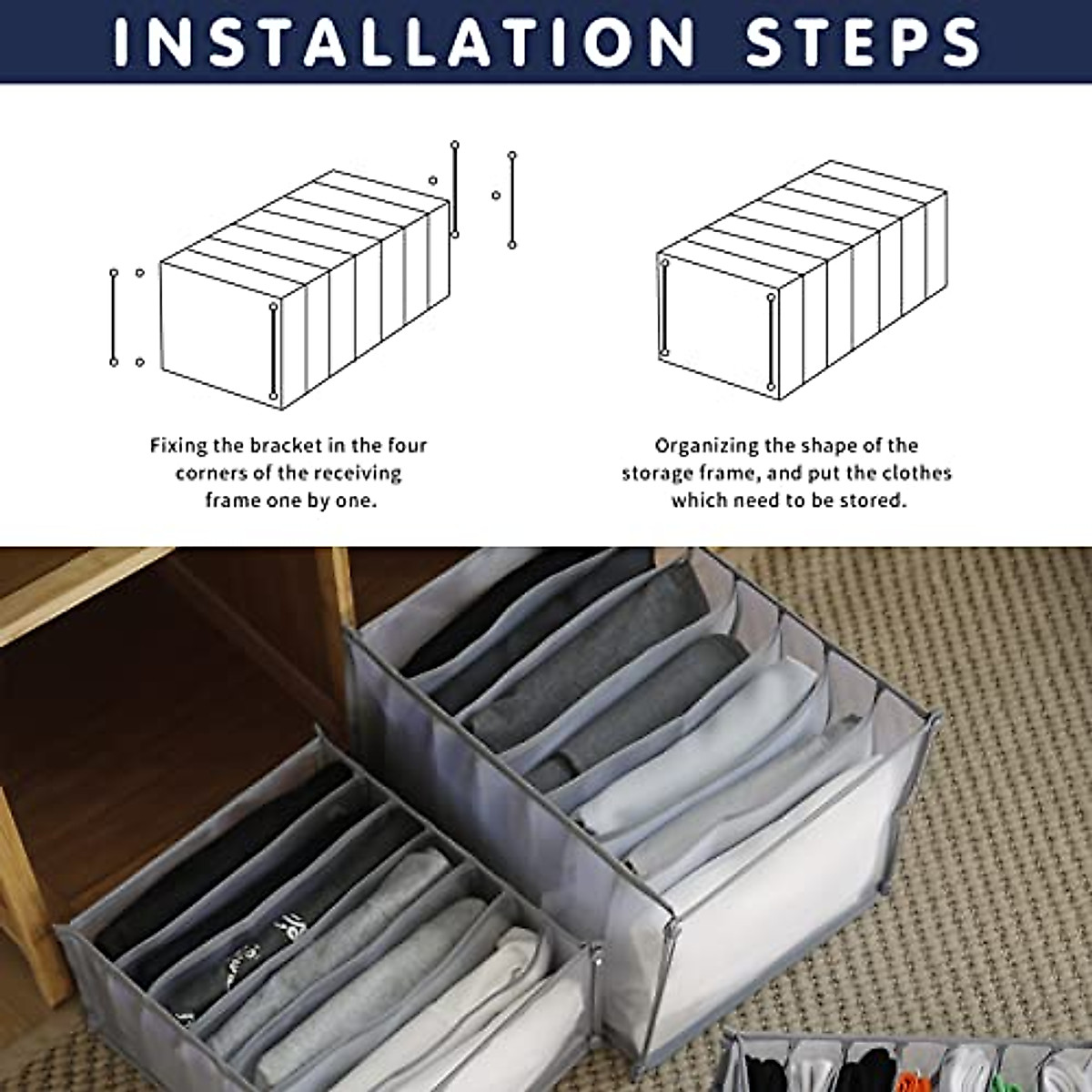 INSTALLATION STEPS

Fixing the bracket in the four corners of the receiving frame one by one.

Organizing the shape of the storage frame, and put the clothes which need to be stored.