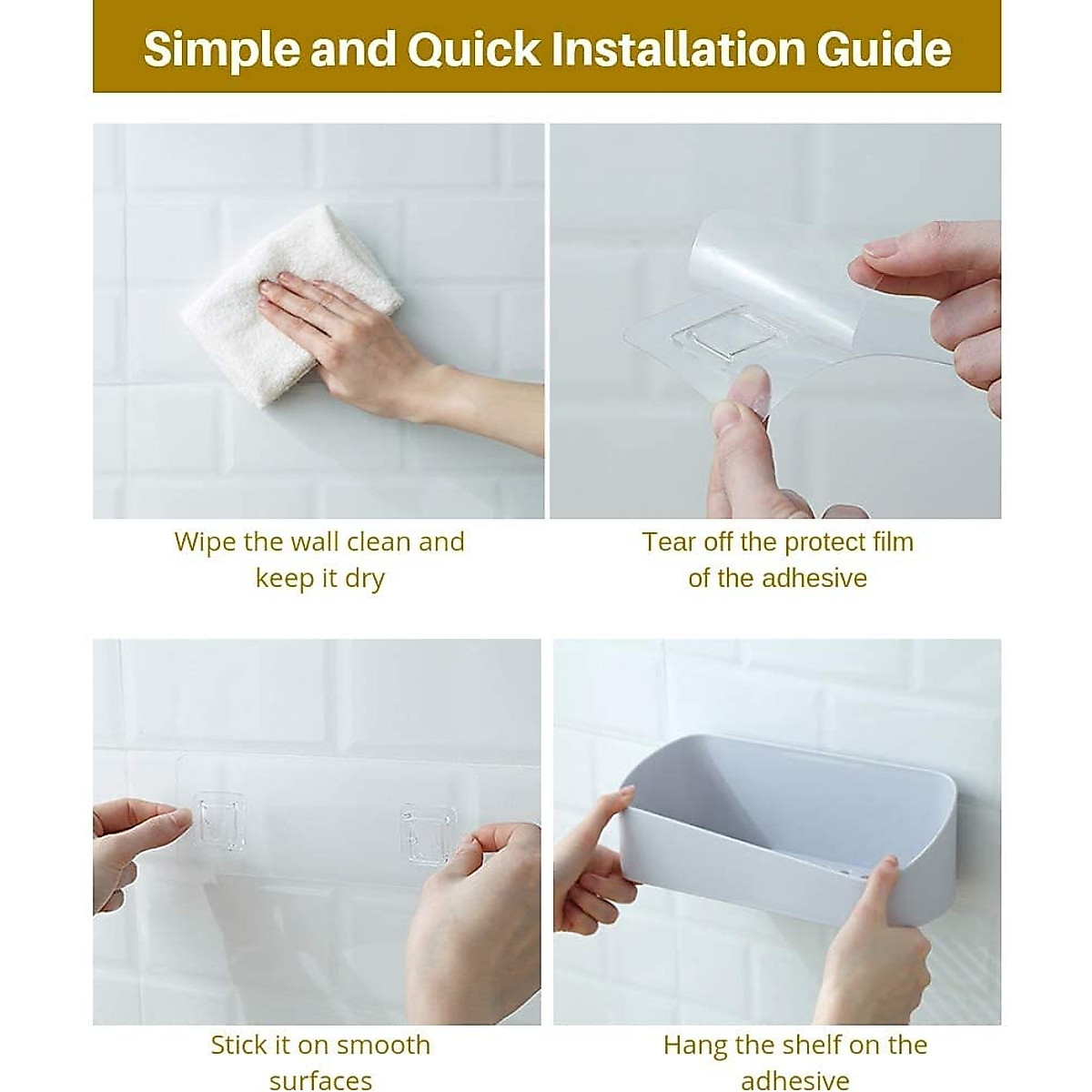 Simple and Quick Installation Guide

Wipe the wall clean and keep it dry

Tear off the protect film of the adhesive

Stick it on smooth surfaces

Hang the shelf on the adhesive